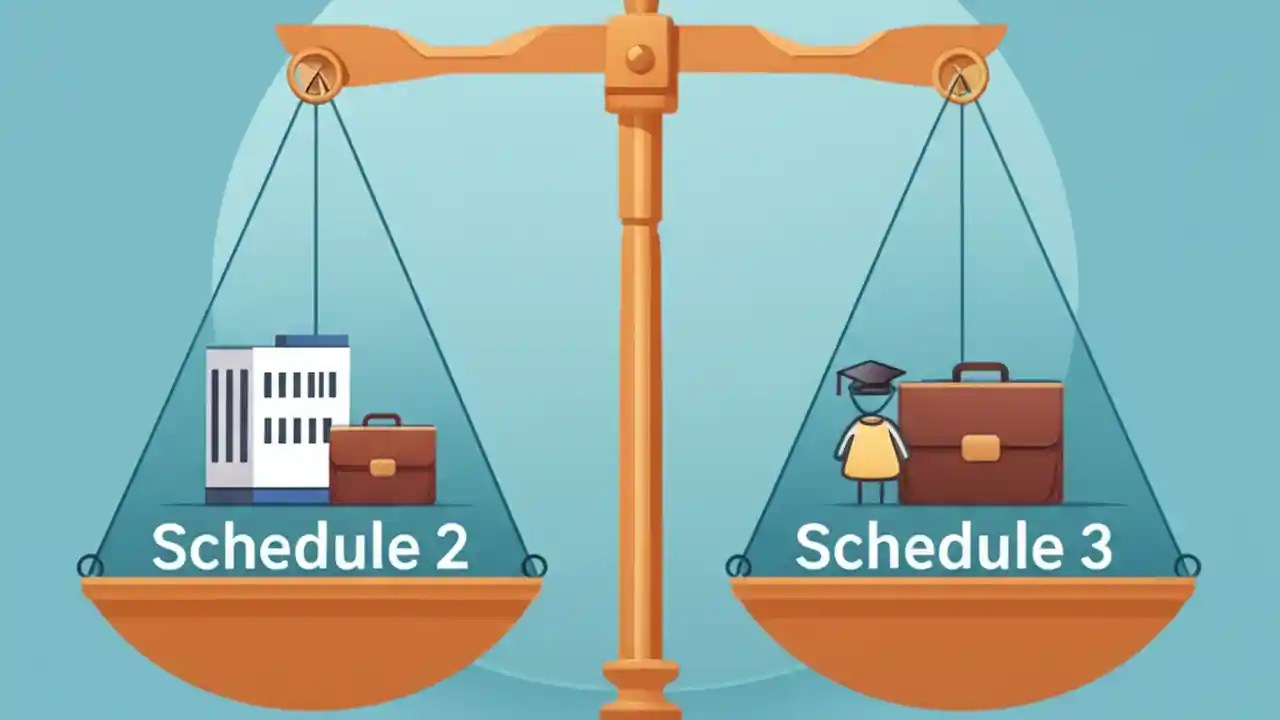 Schedule 2

Schedule 3