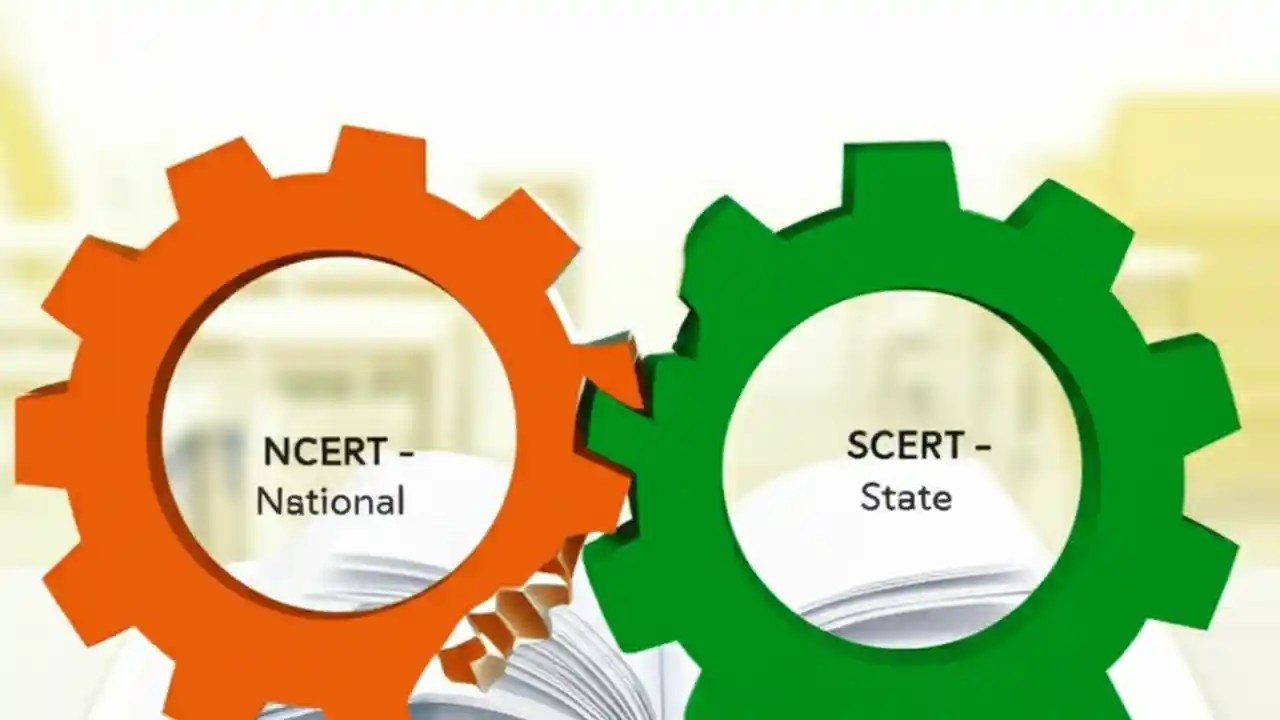 NCERT –
National

SCERT –
State