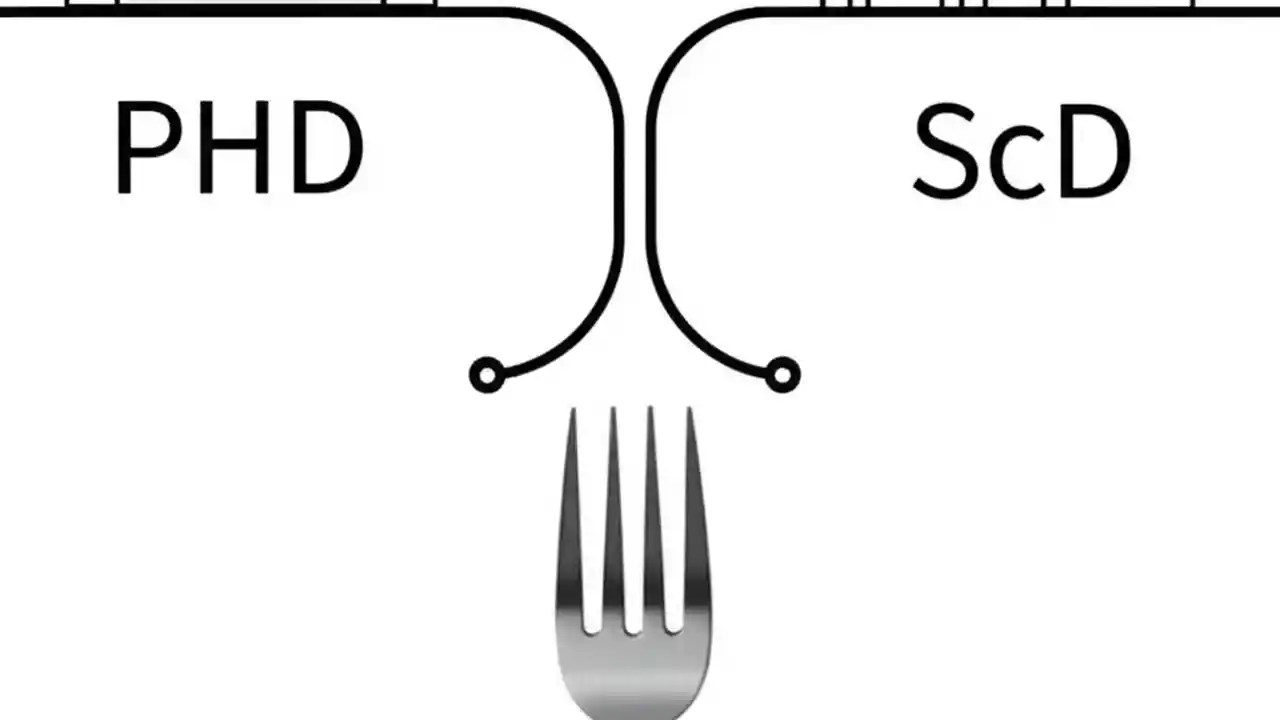 PHD

ScD