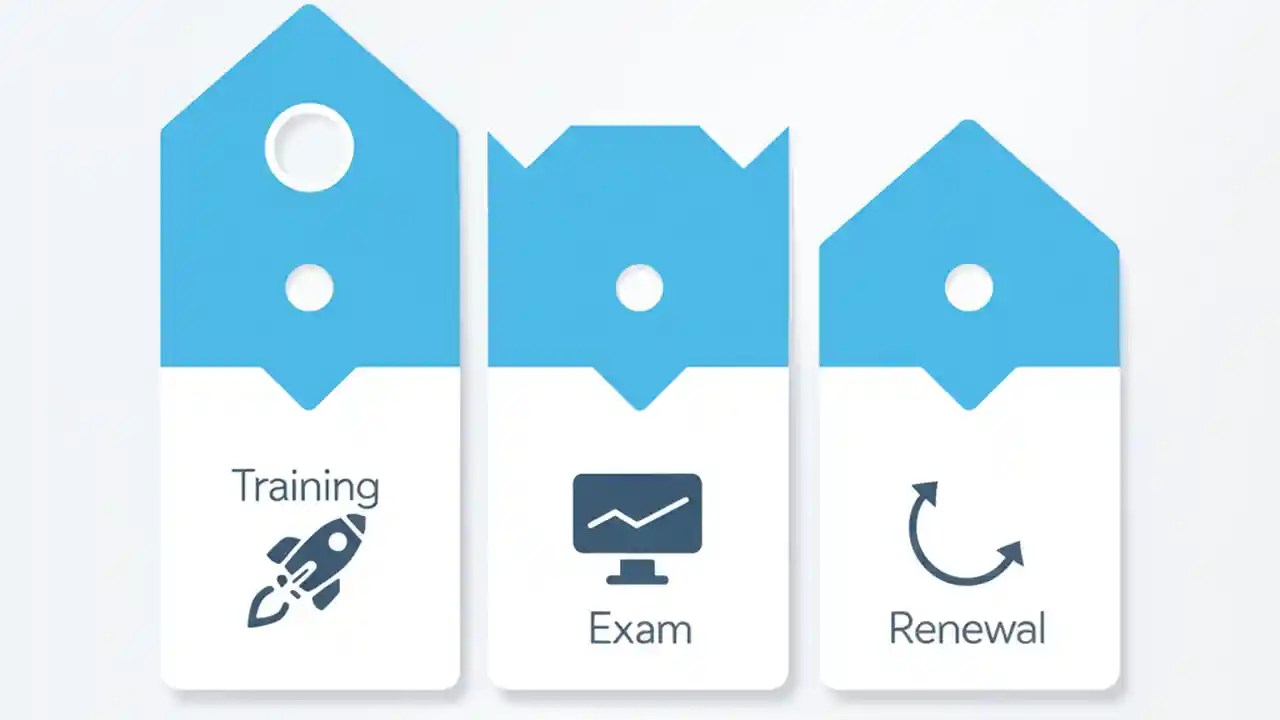 Training

Exam

Renewal