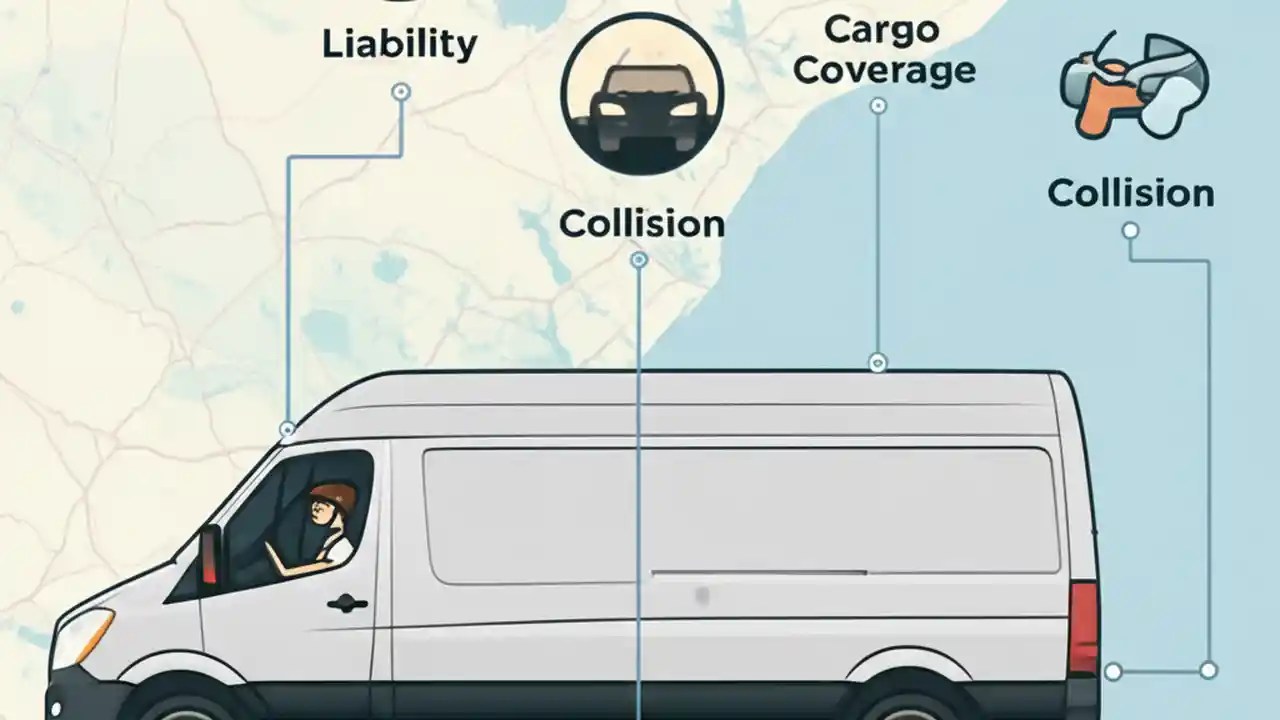 Liability

Collision

Cargo Coverage

Collision