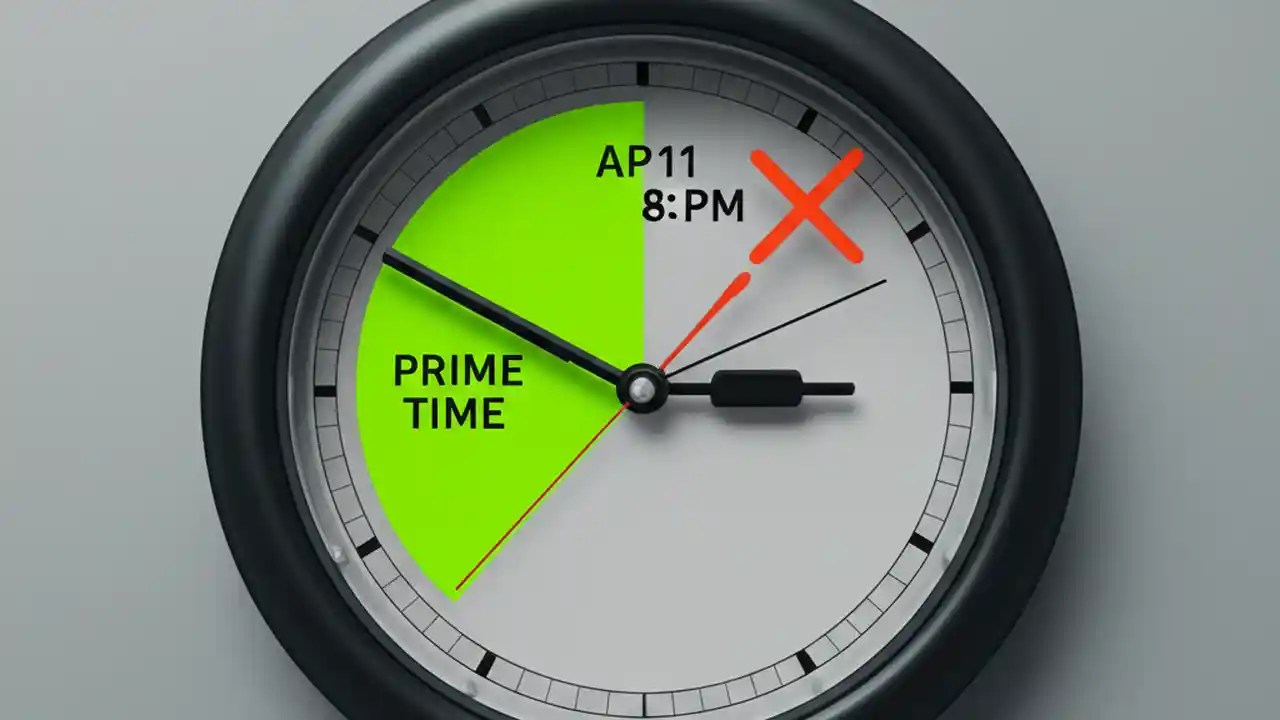 AP11
8:PM

PRIME
TIME