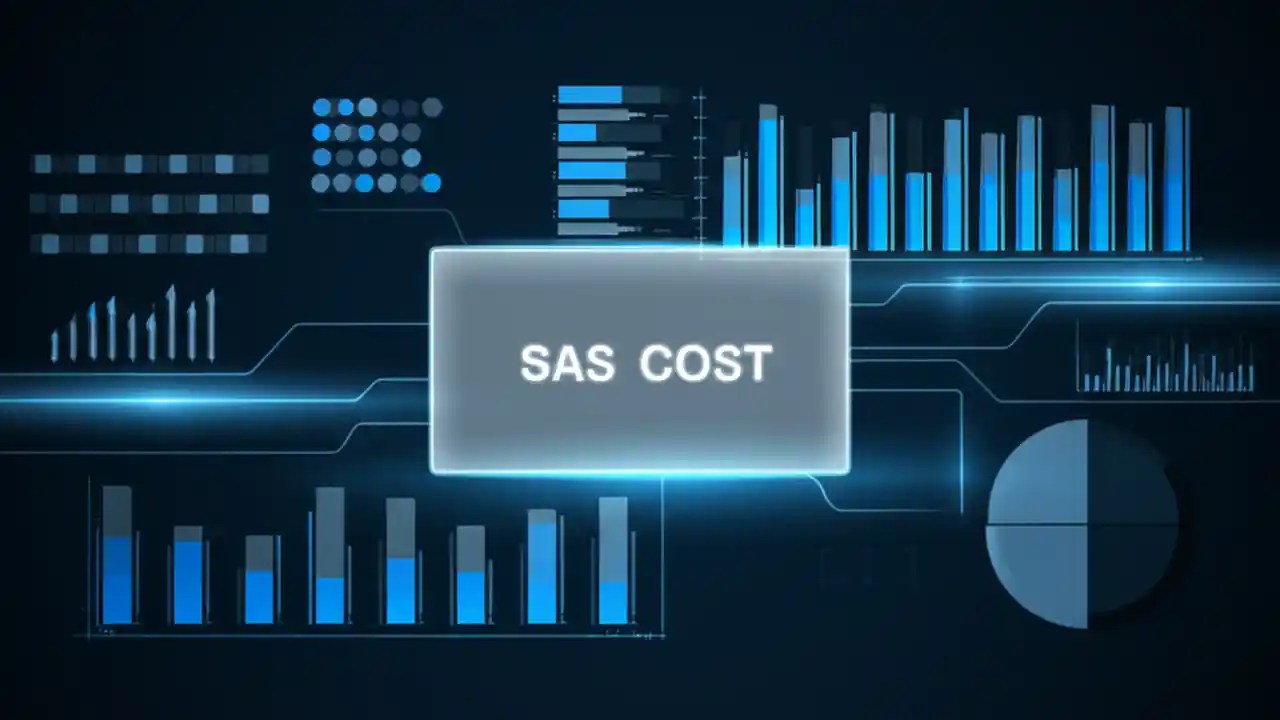 SAS COST