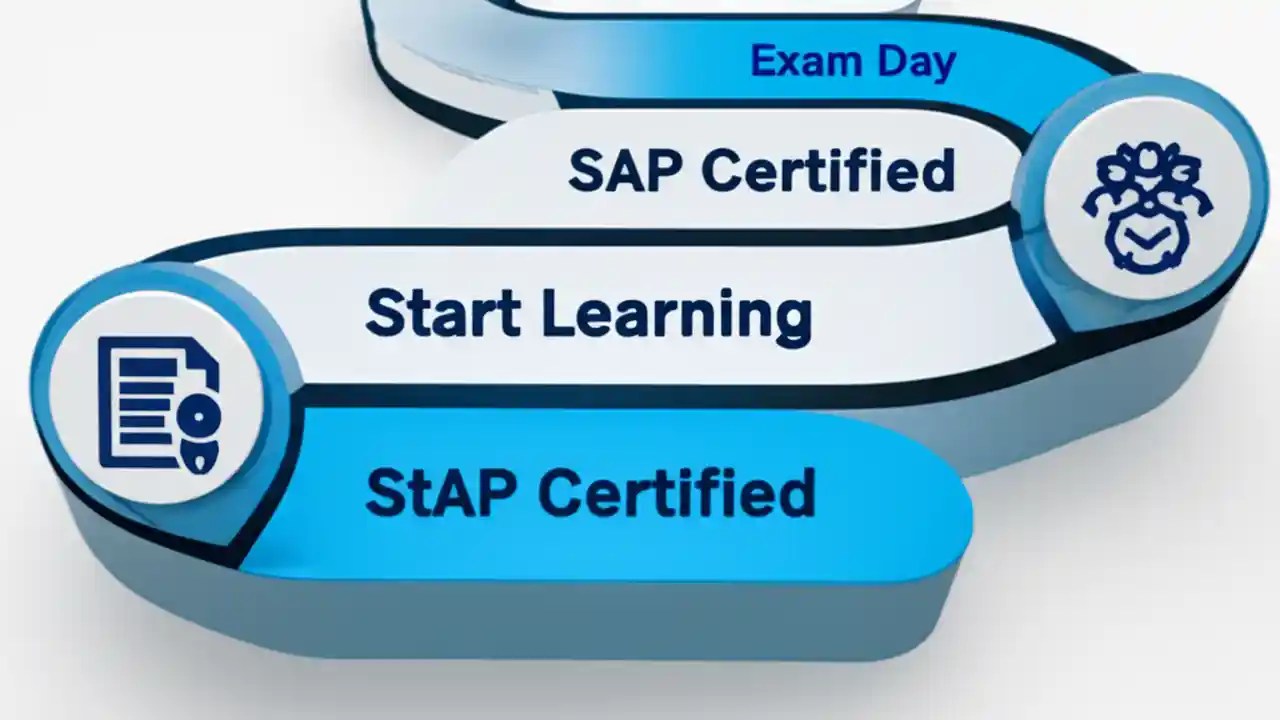 Exam Day

SAP Certified

Start Learning

StAP Certified