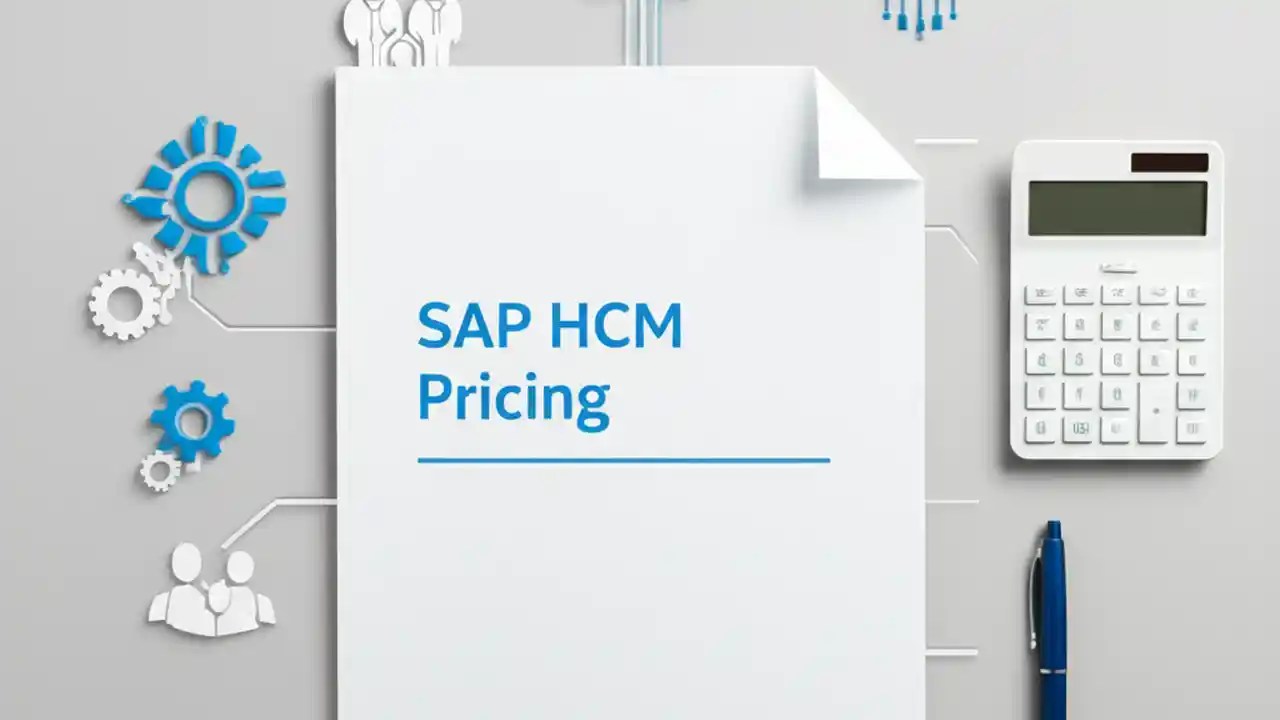 SAP HCM
Pricing