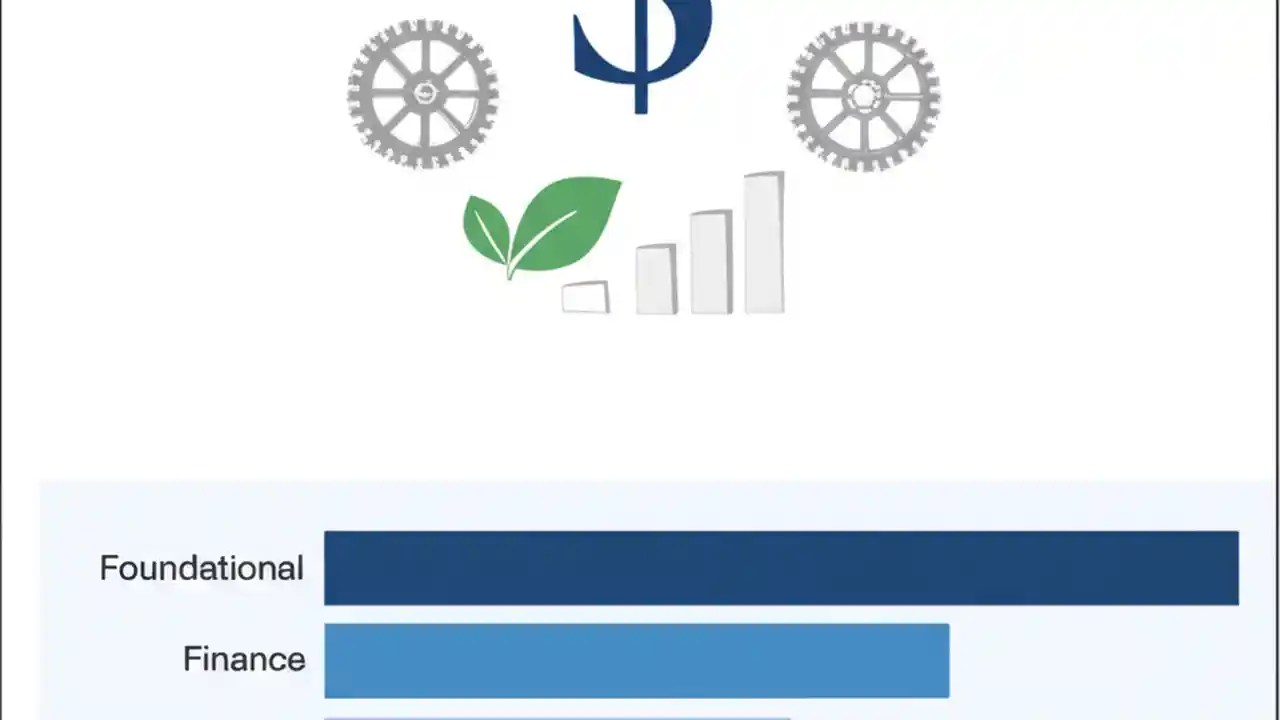 Foundational

Finance