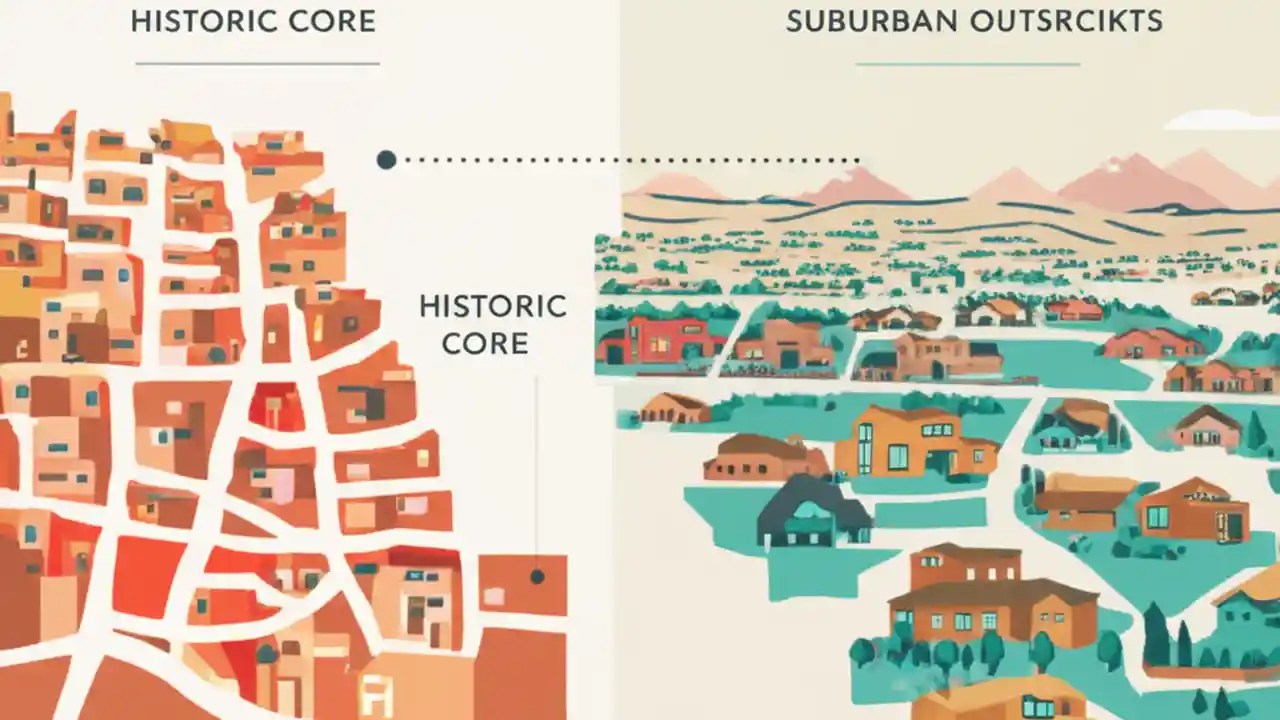 HISTORIC CORE

SUBURBAN OUTSRCIKTS

HISTORIC CORE