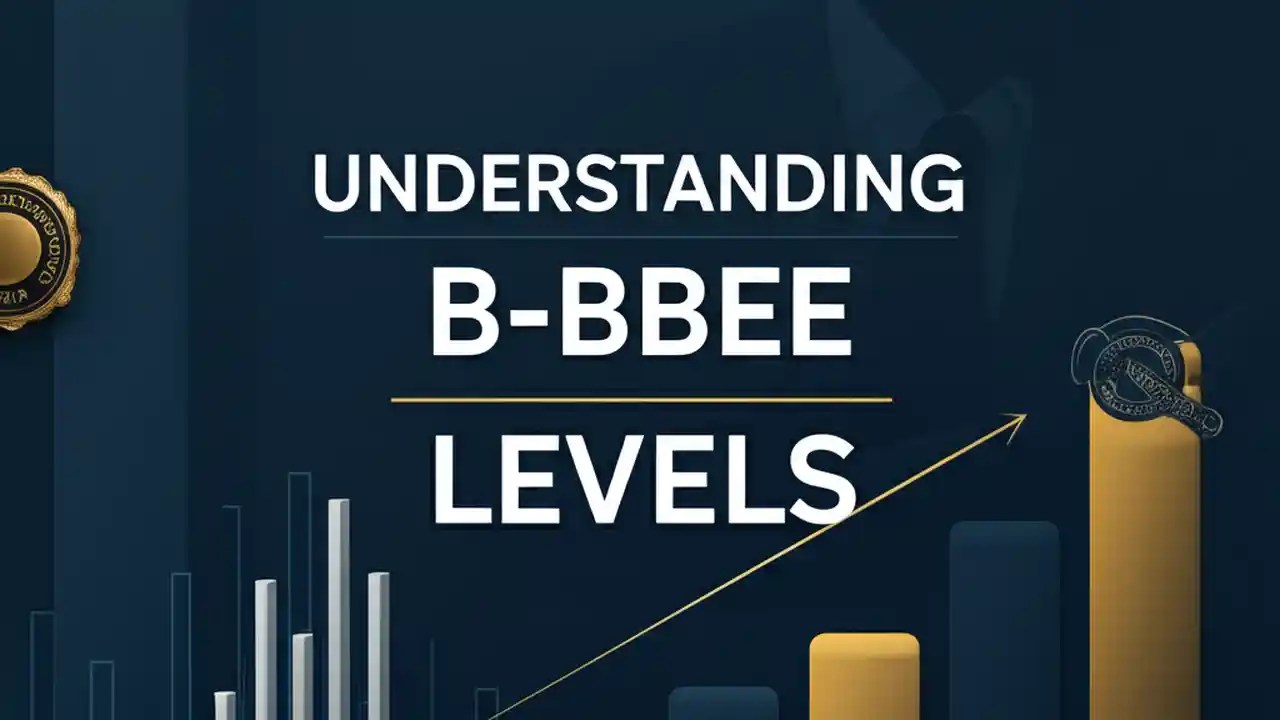 UNDERSTANDING

B-BBEE

LEVELS