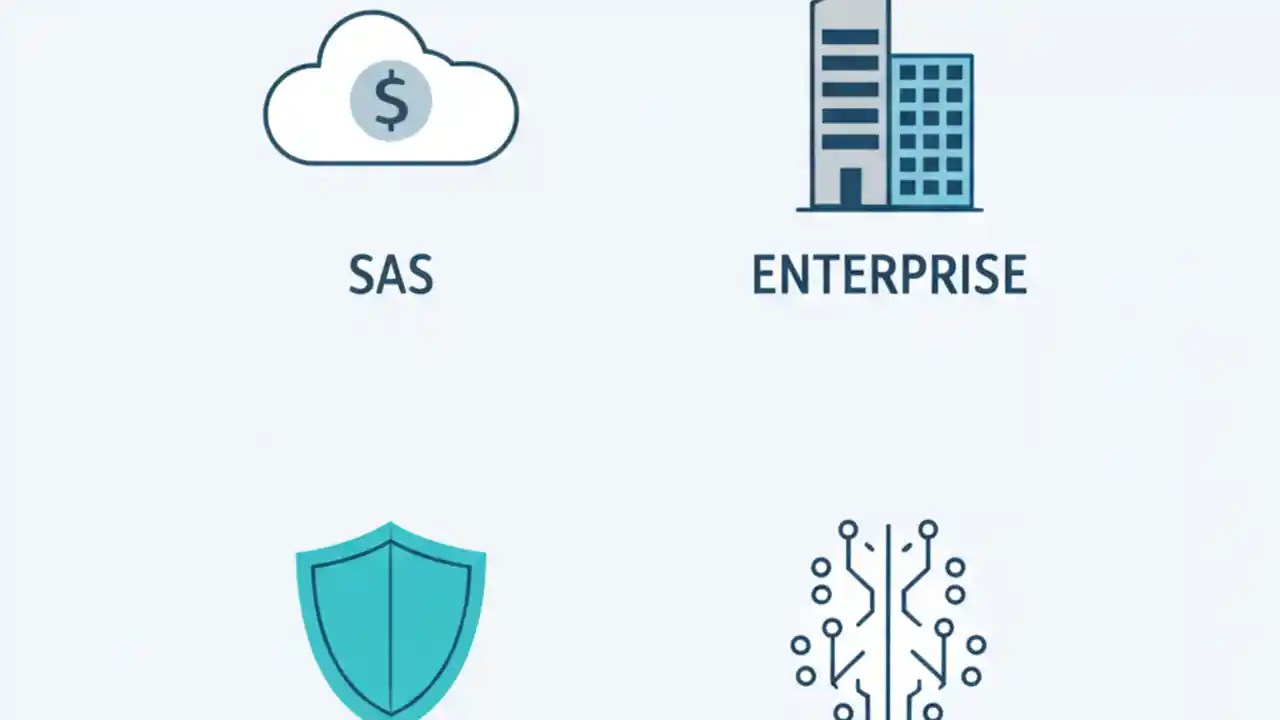 $

SAS

ENTERPRISE