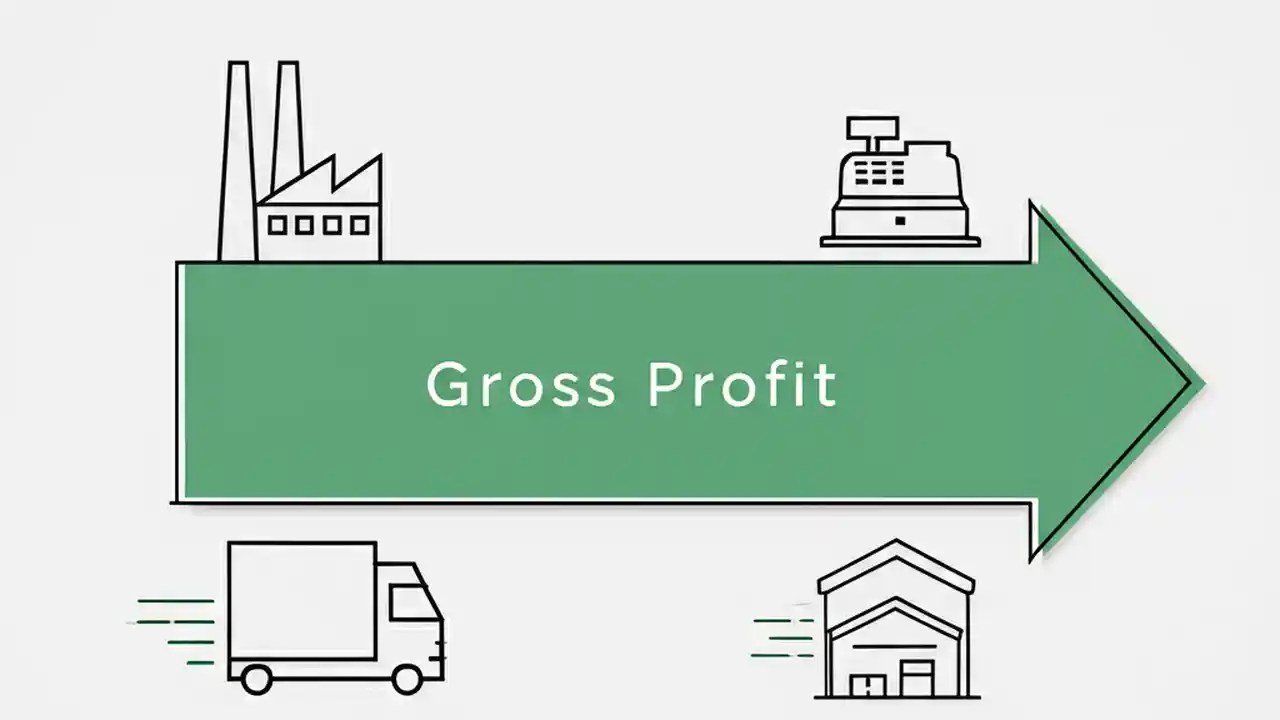 Gross Profit