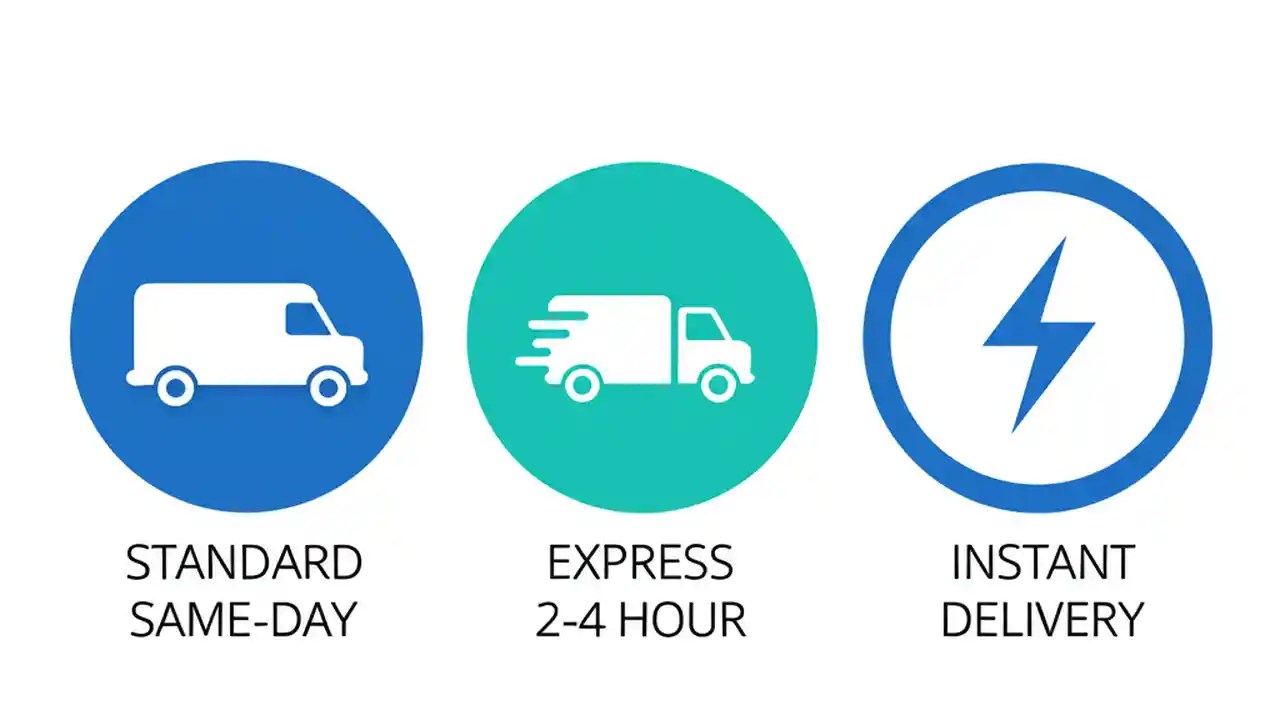 STANDARD
SAME-DAY

EXPRESS
2-4 HOUR

INSTANT
DELIVERY