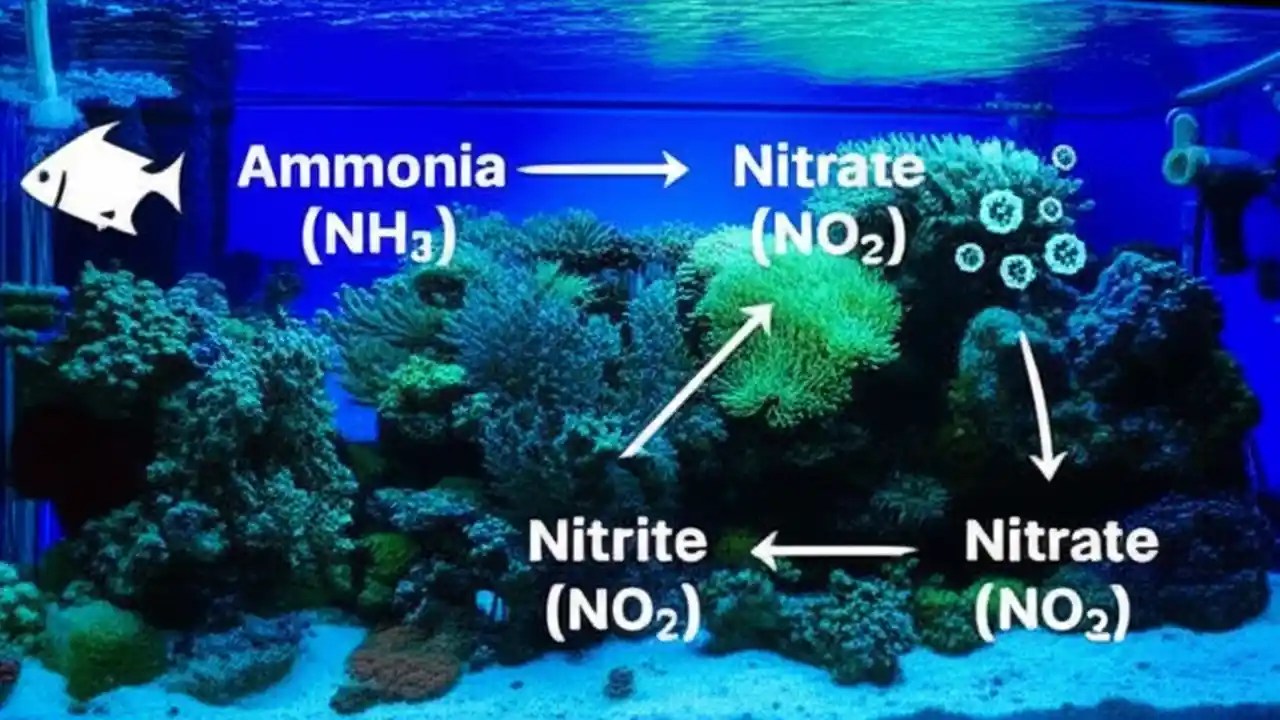 Ammonia ($NH_3$)

Nitrate ($NO_2$)

Nitrite ($NO_2$)

Nitrate ($NO_2$)