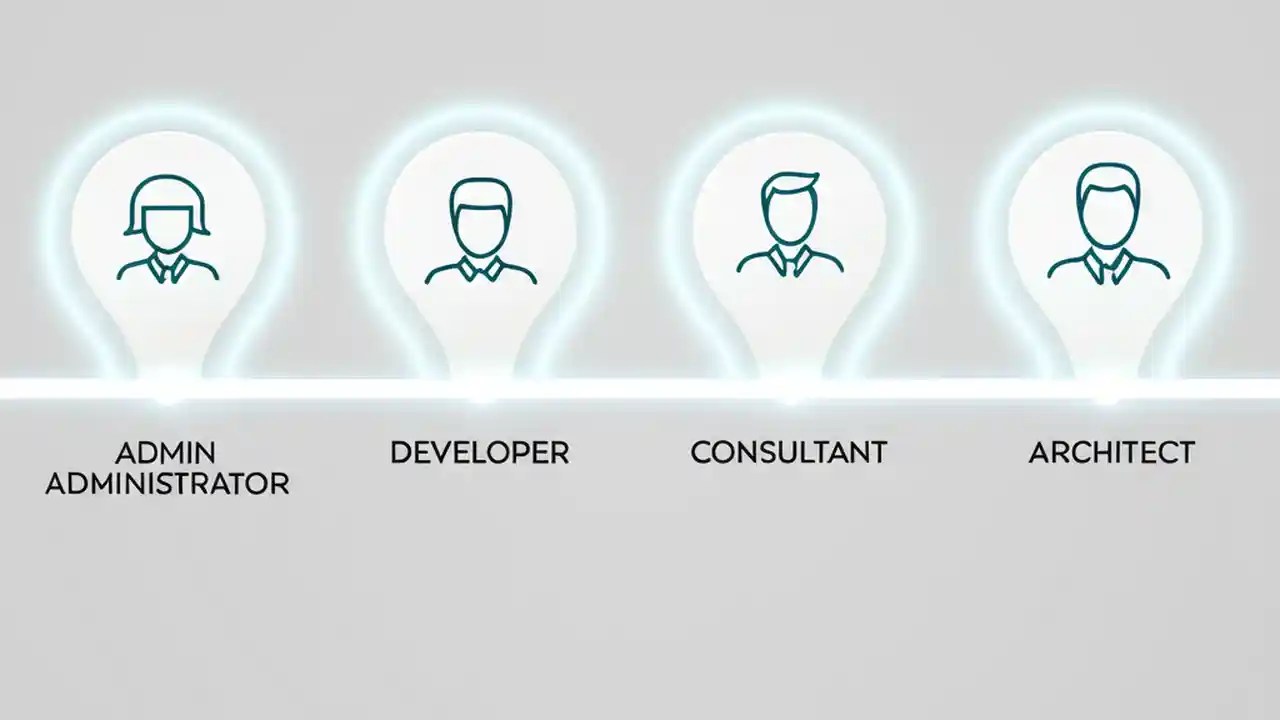 ADMIN
ADMINISTRATOR

DEVELOPER

CONSULTANT

ARCHITECT