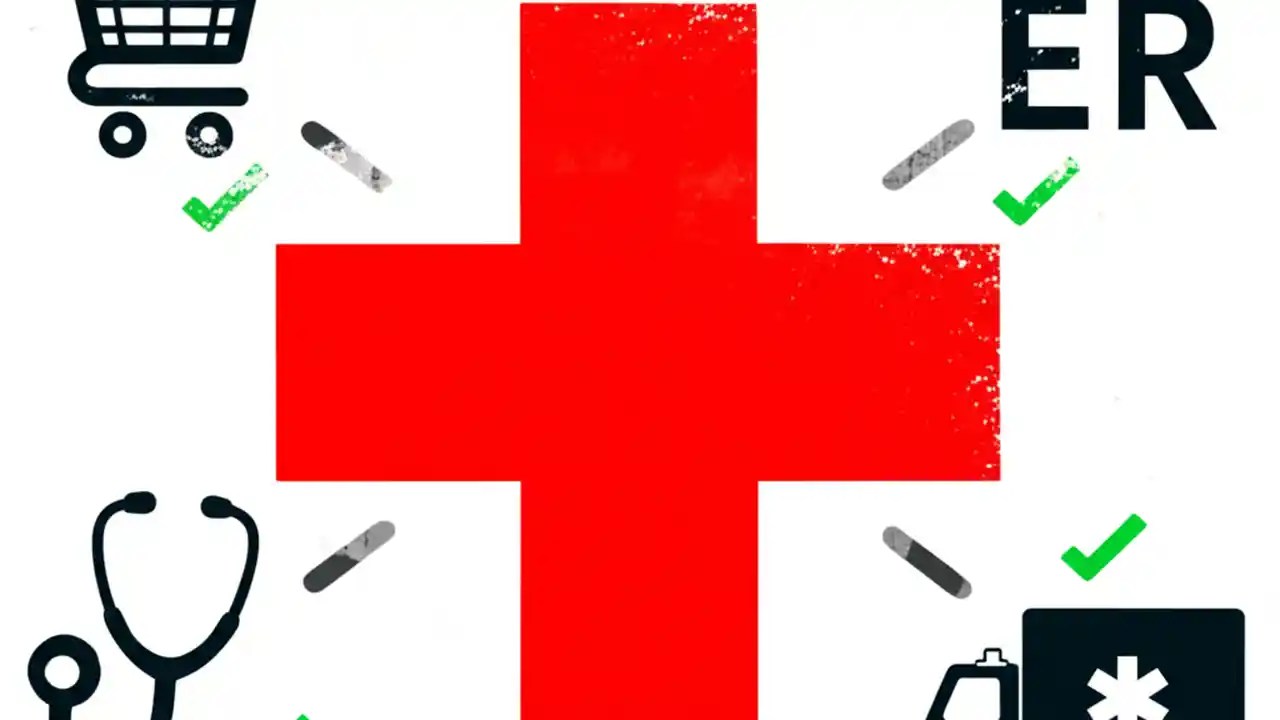 ER