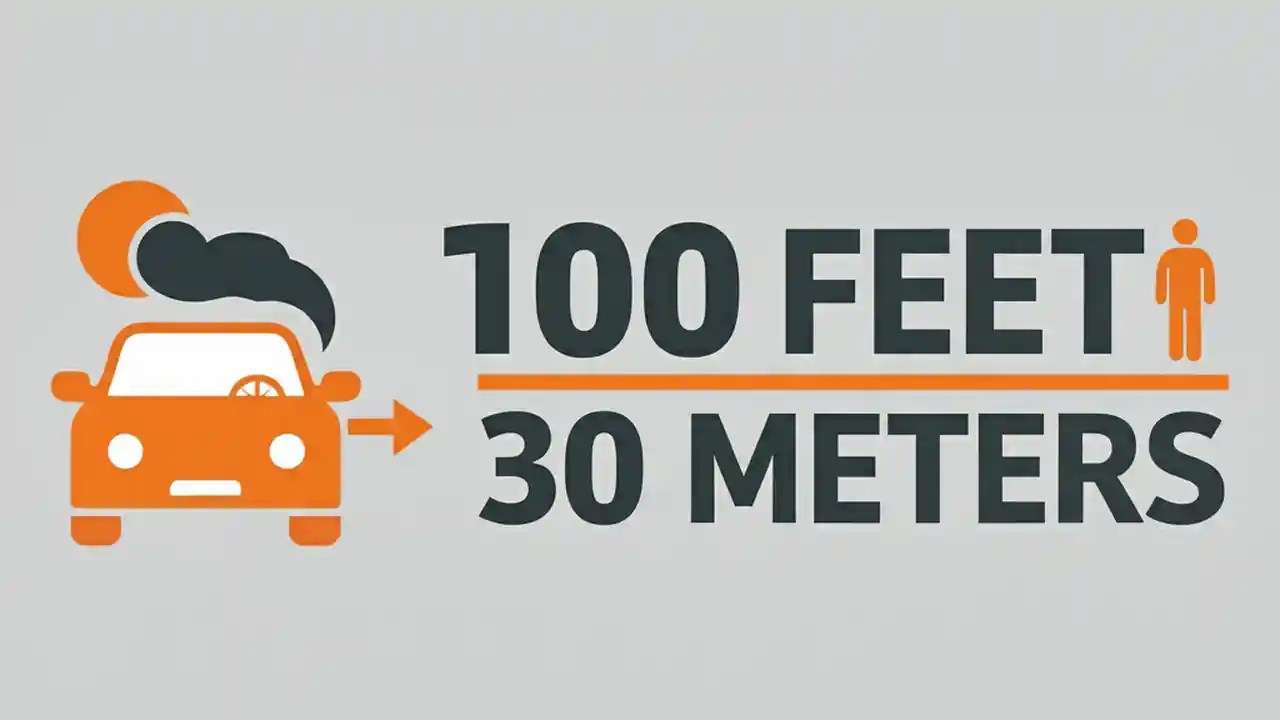 100 FEET
30 METERS