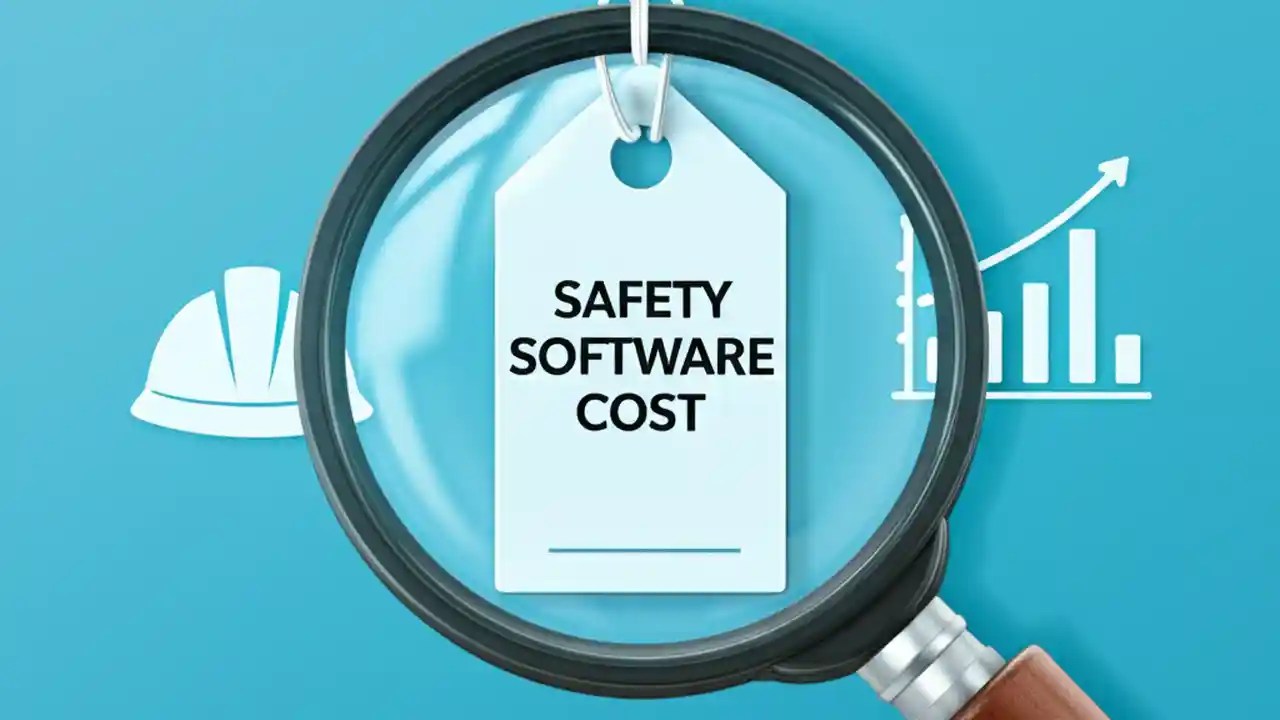 SAFETY SOFTWARE COST