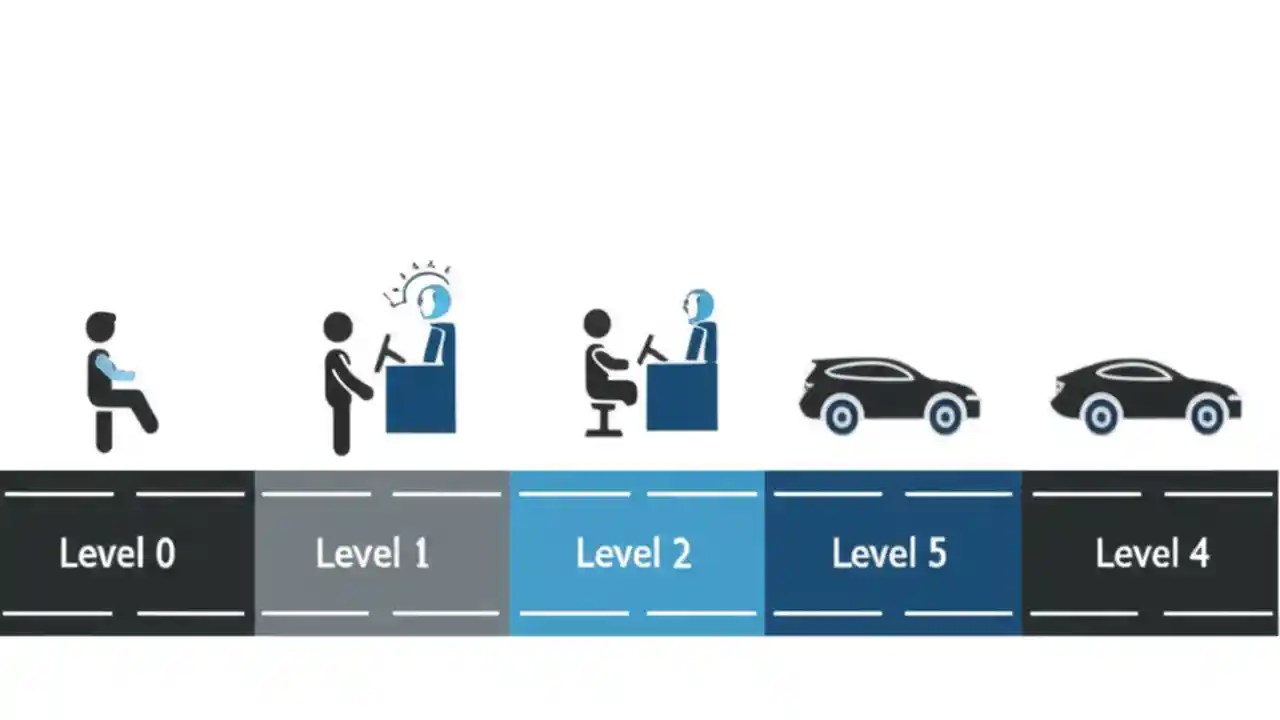 Level 0

Level 1

Level 2

Level 5

Level 4