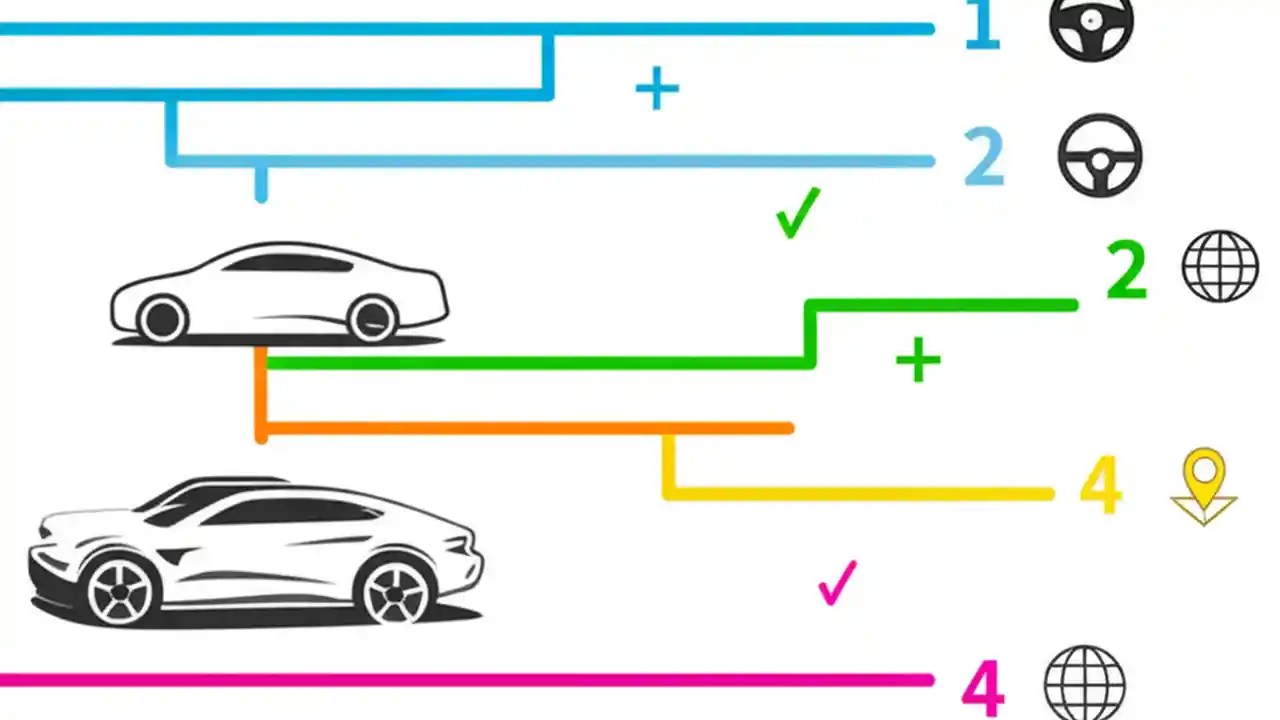 1
+
2
✓
2
+
4
✓
4