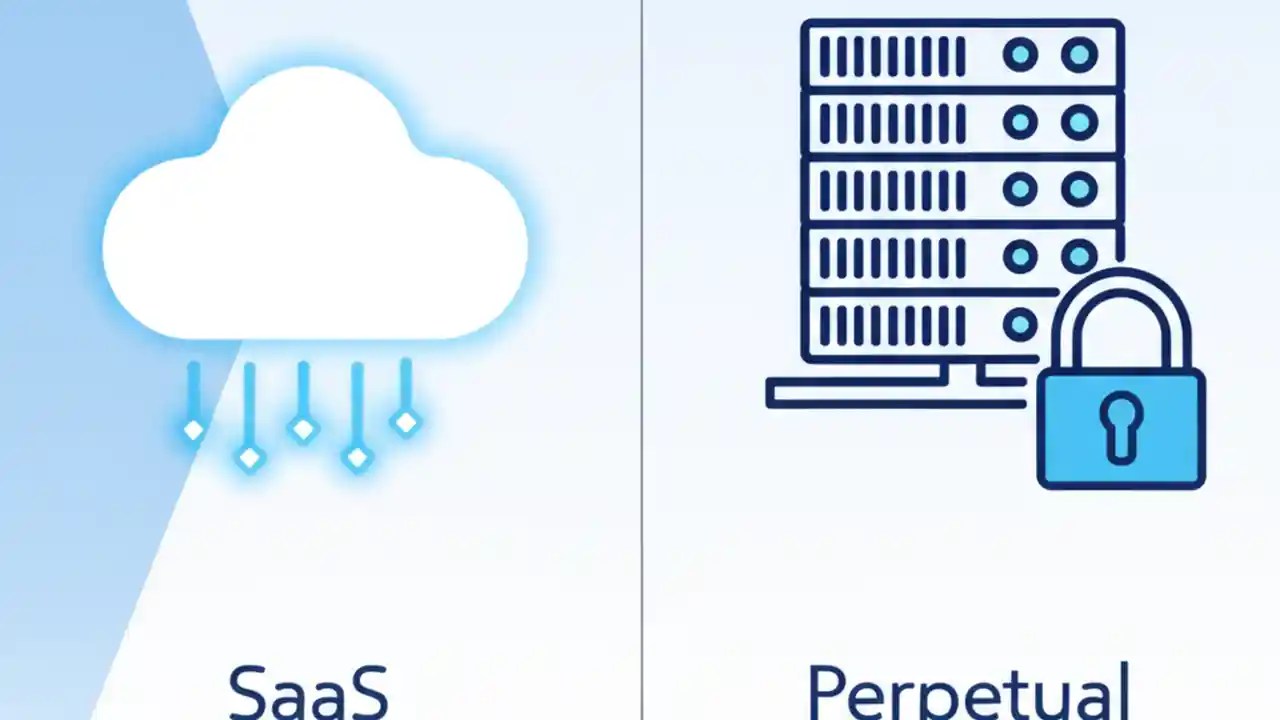 SaaS

Perpetual