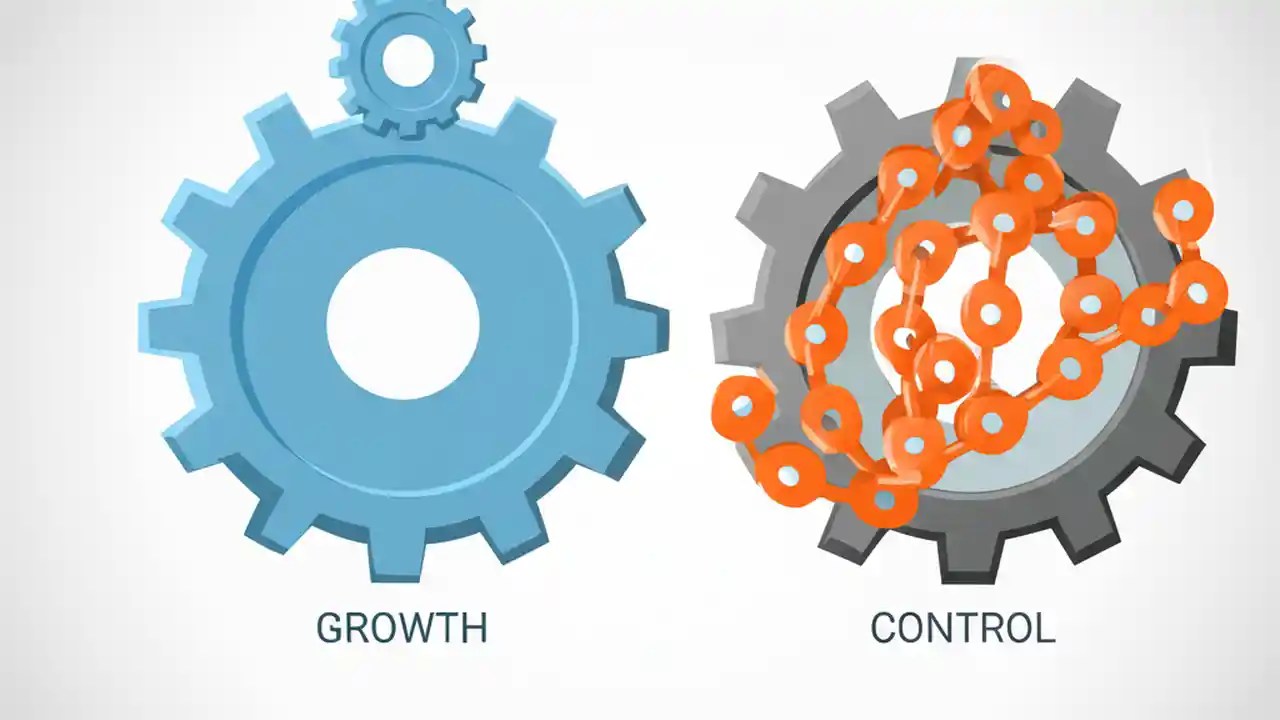 GROWTH

CONTROL