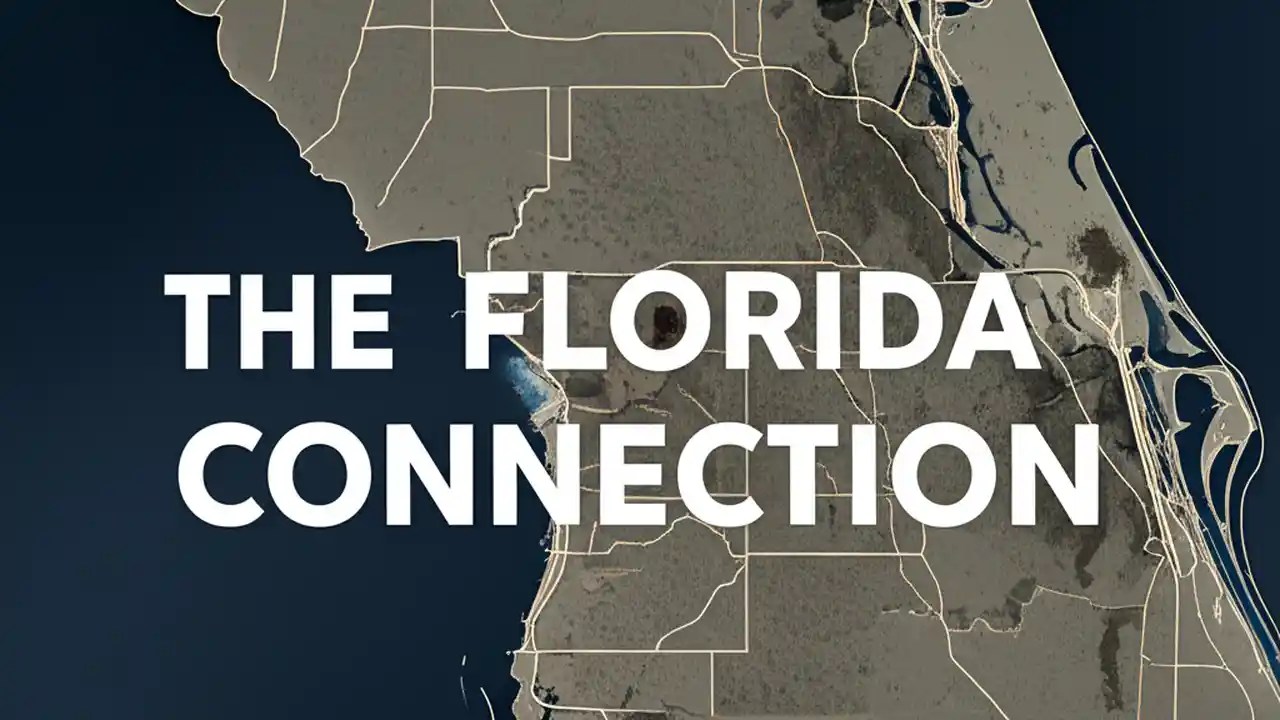 THE FLORIDA CONNECTION