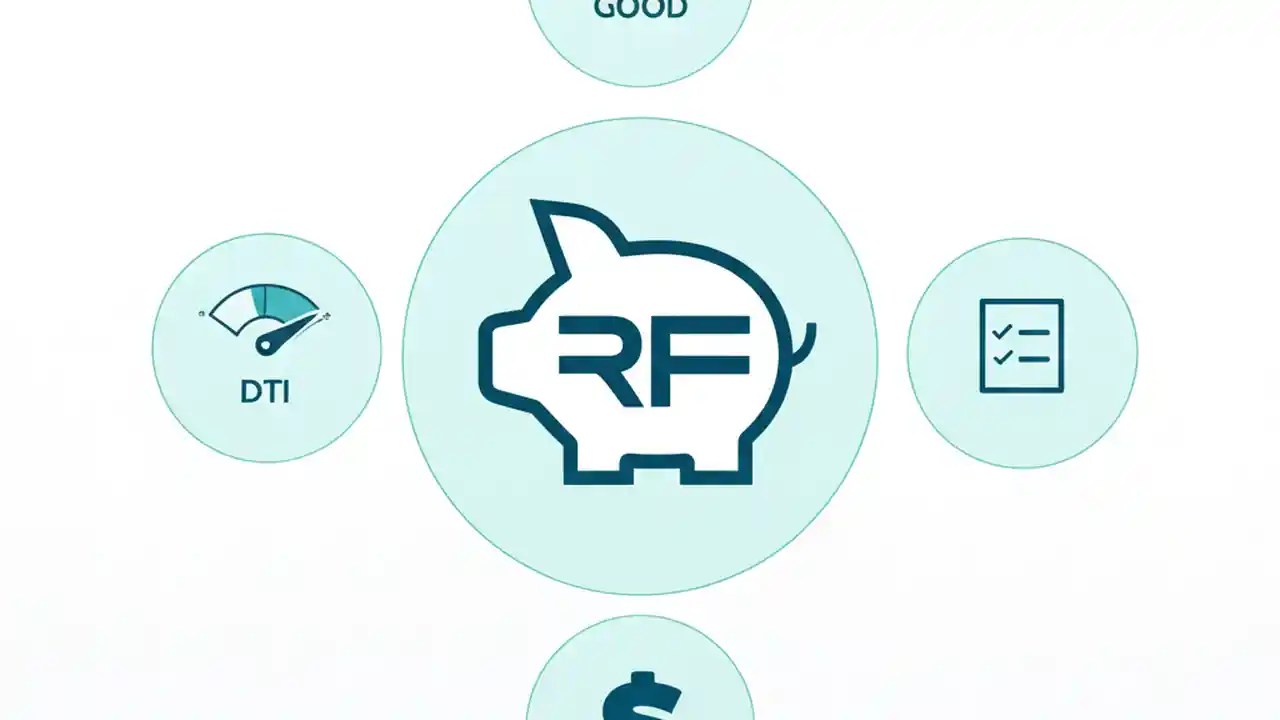 GOOD

DTI

RF

$