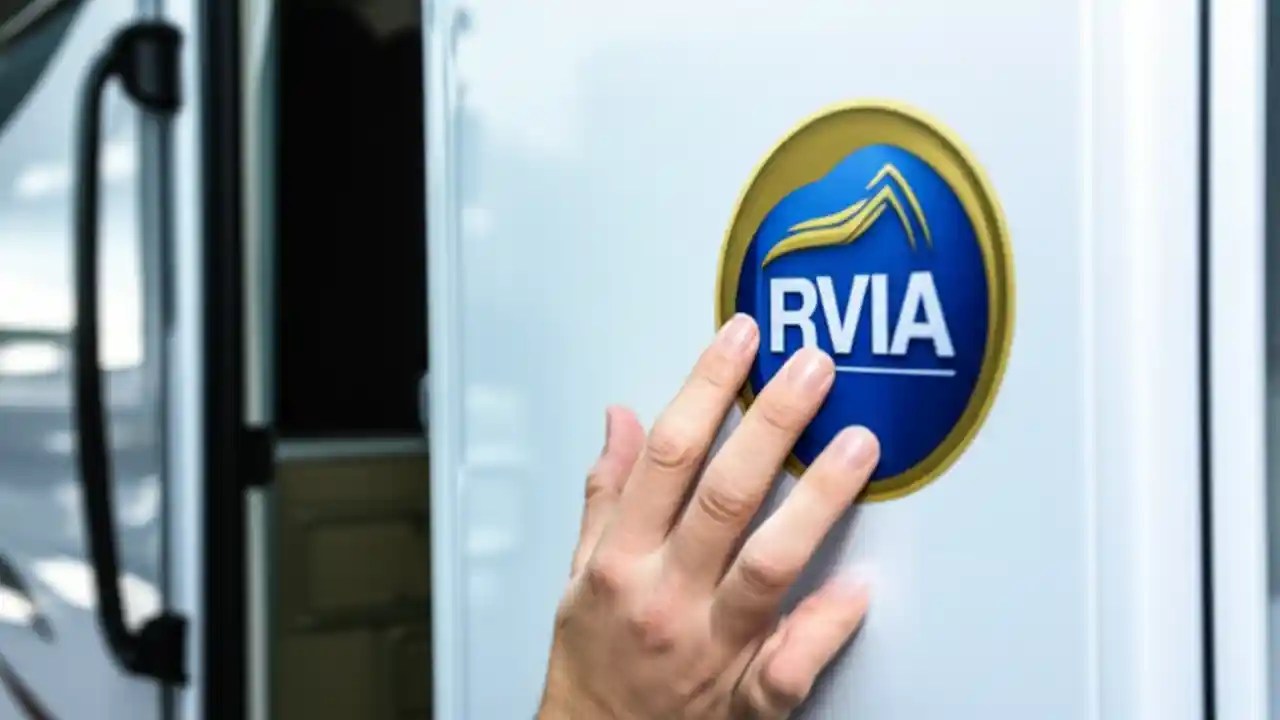 RVIA