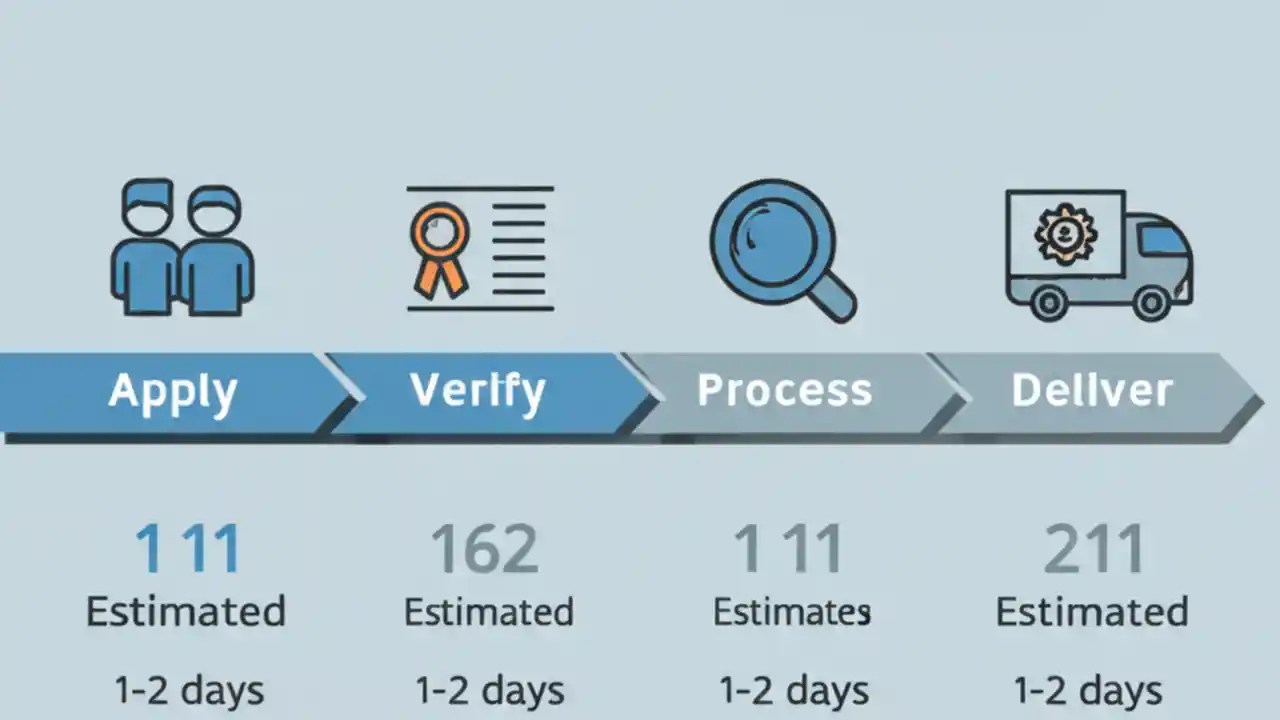 Apply
Verify
Process
Deliver

1 11
Estimated
1-2 days

162
Estimated
1-2 days

1 11
Estimates
1-2 days

211
Estimated
1-2 days