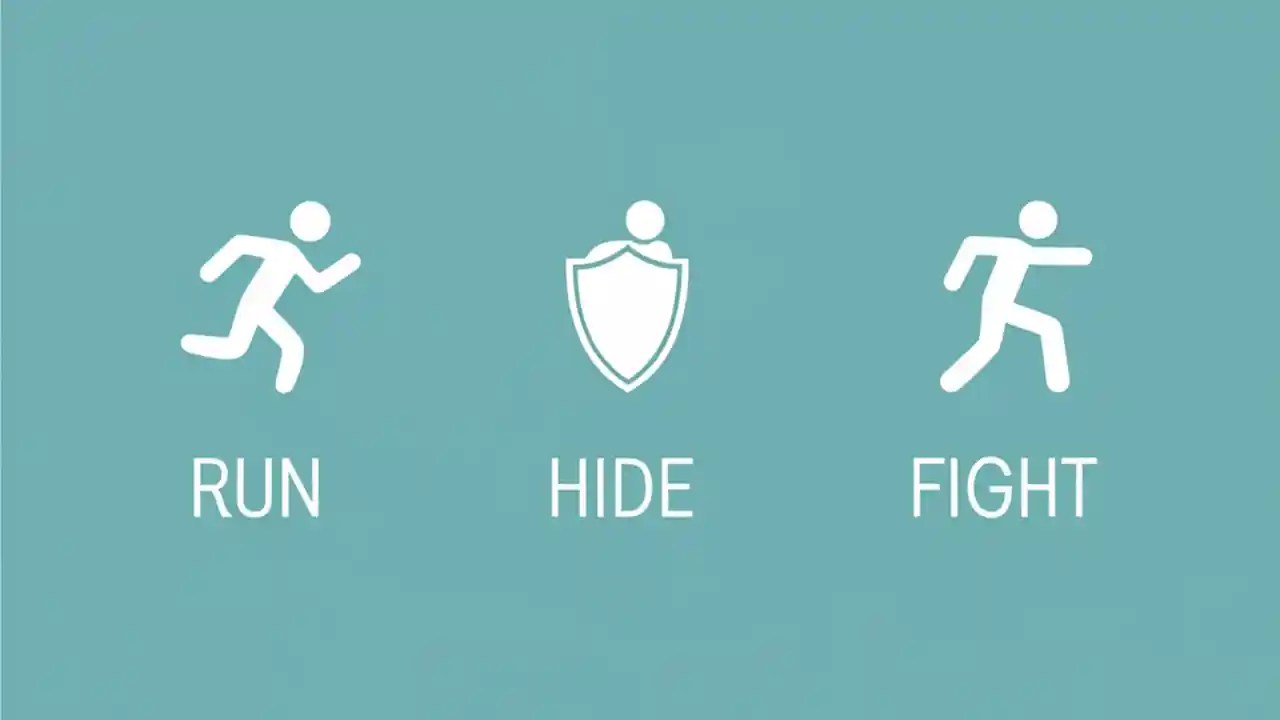 RUN

HIDE

FIGHT