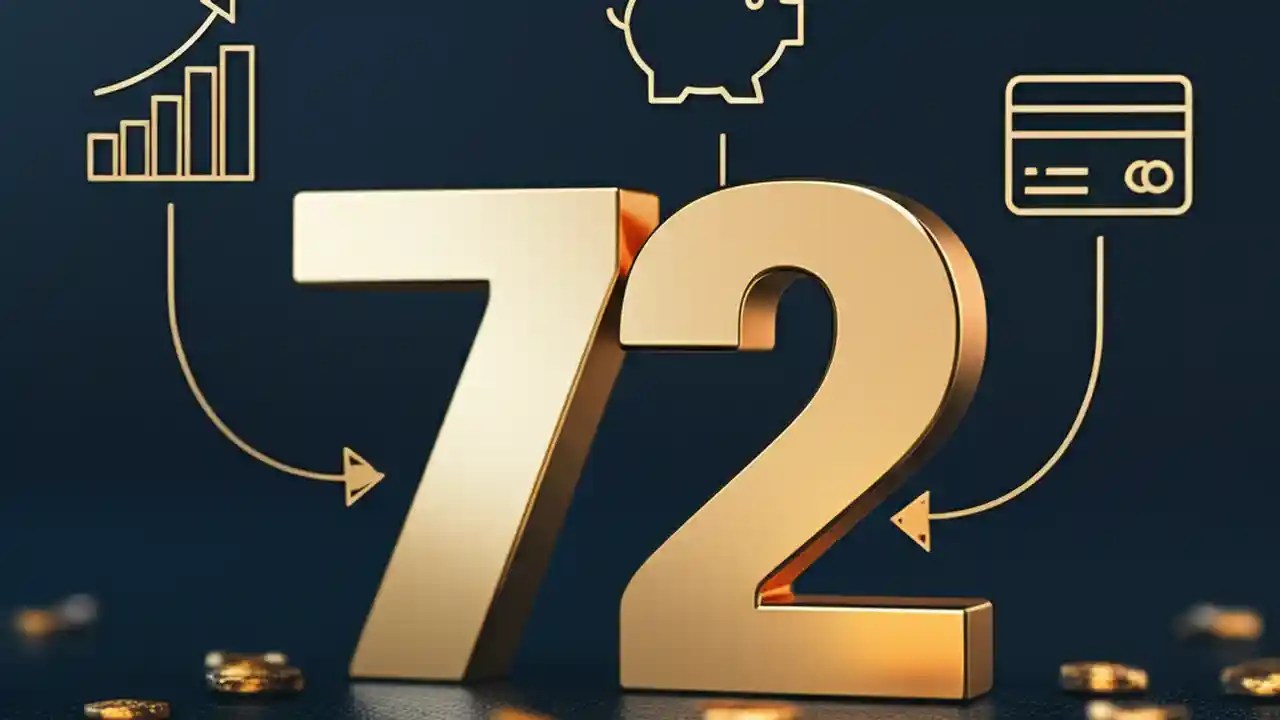 72