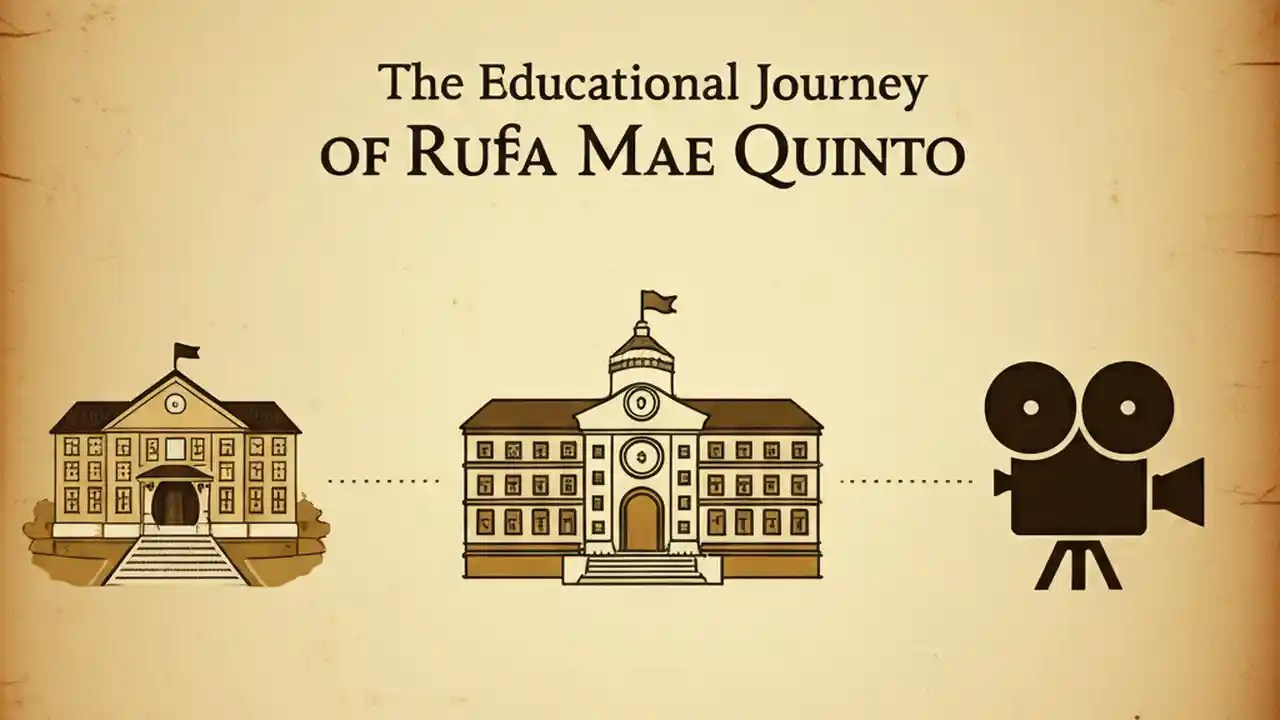 The Educational Journey
of Rufa Mae Quinto