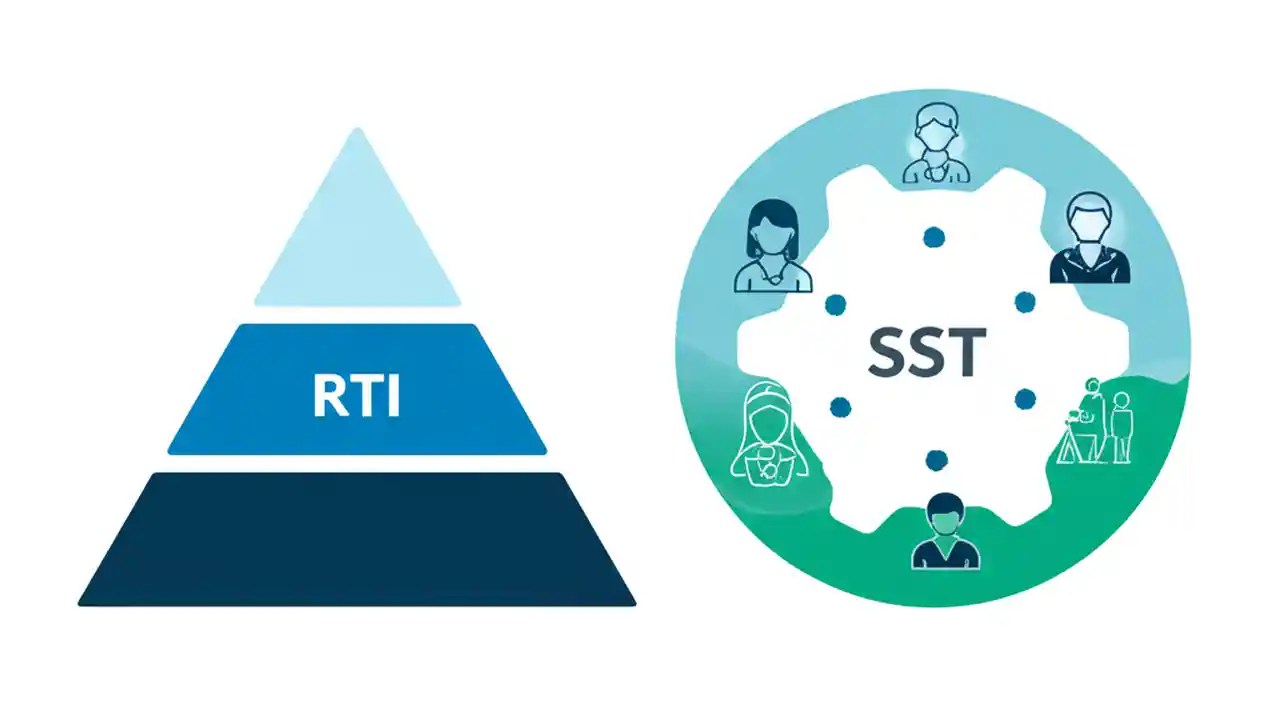 RTI

SST