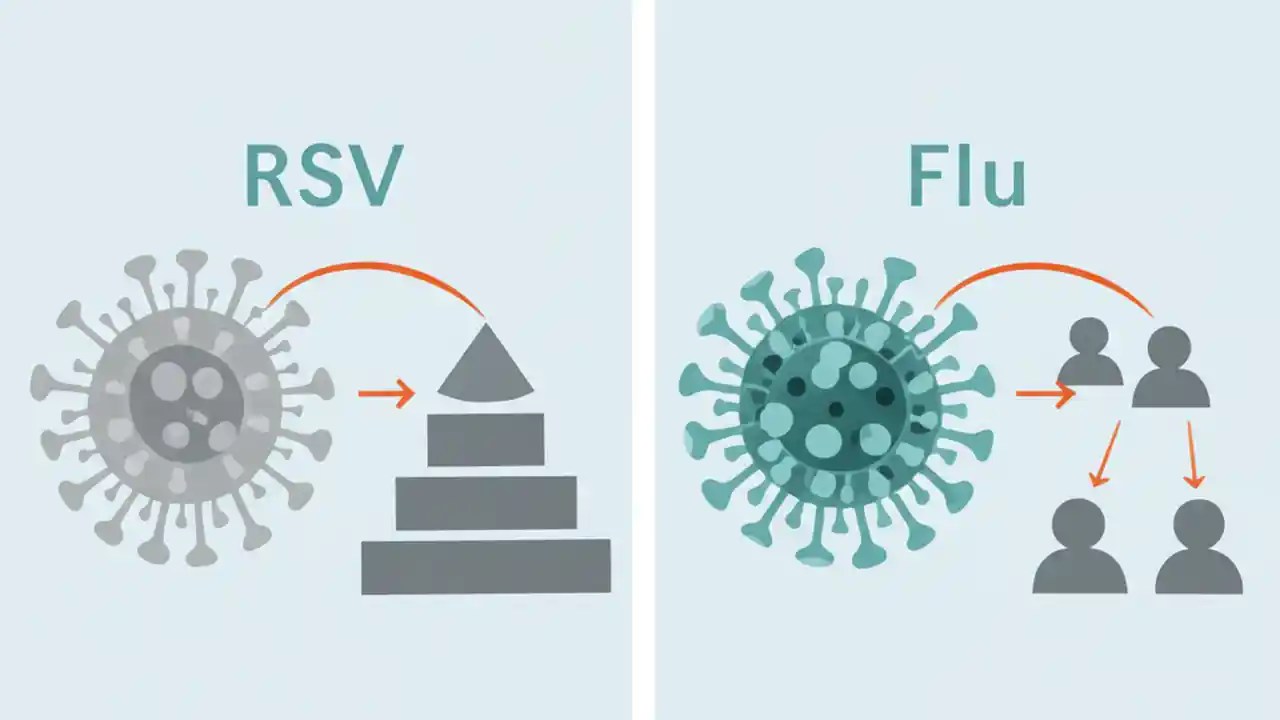 RSV

Flu