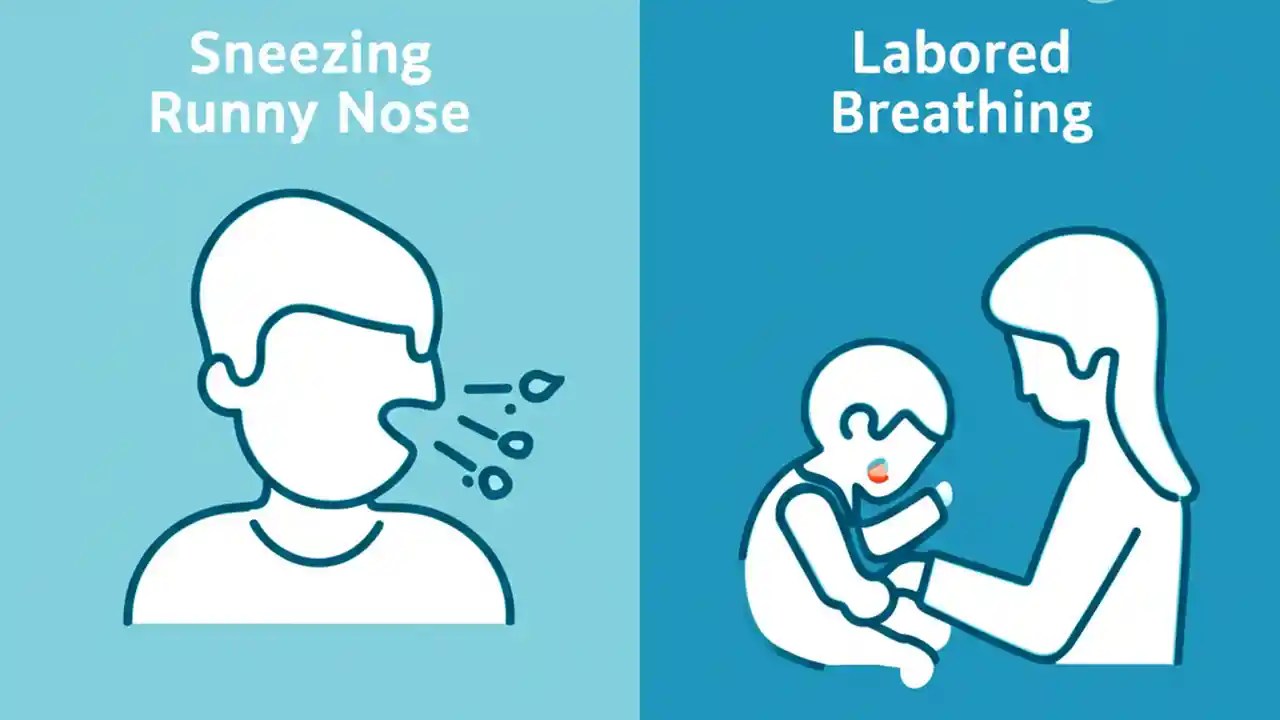 Sneezing
Runny Nose

Labored
Breathing