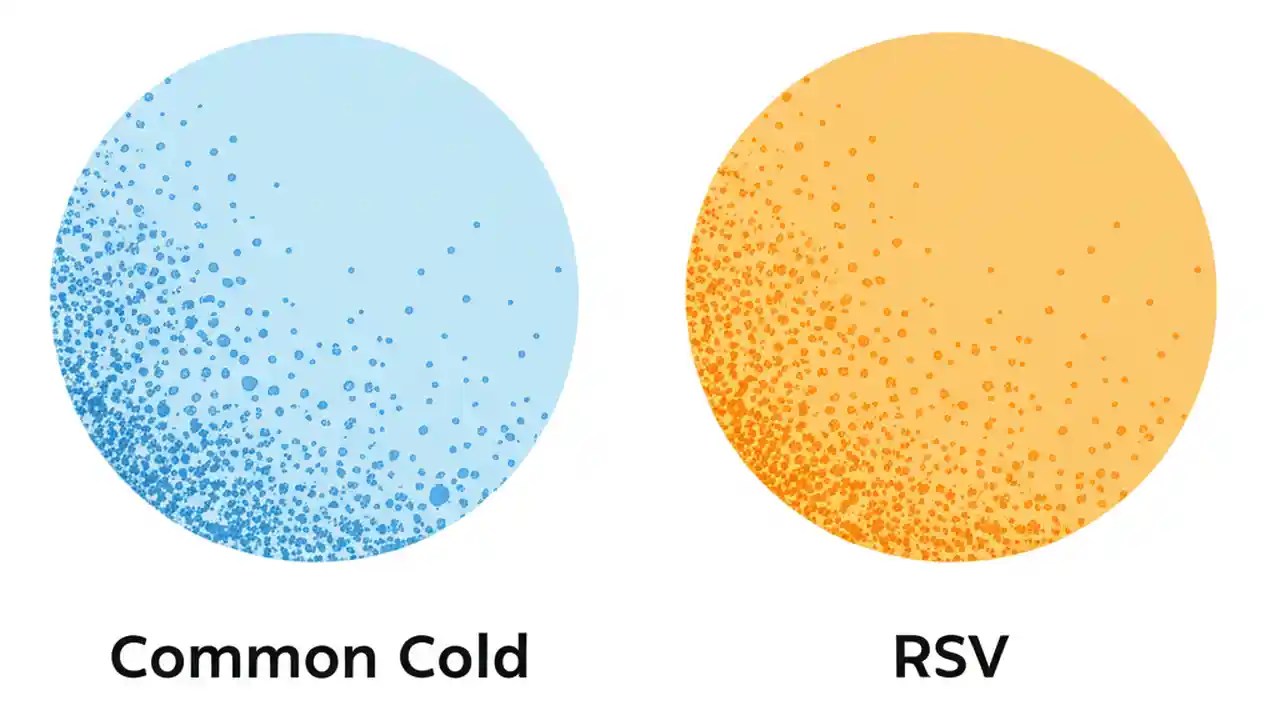 Common Cold

RSV