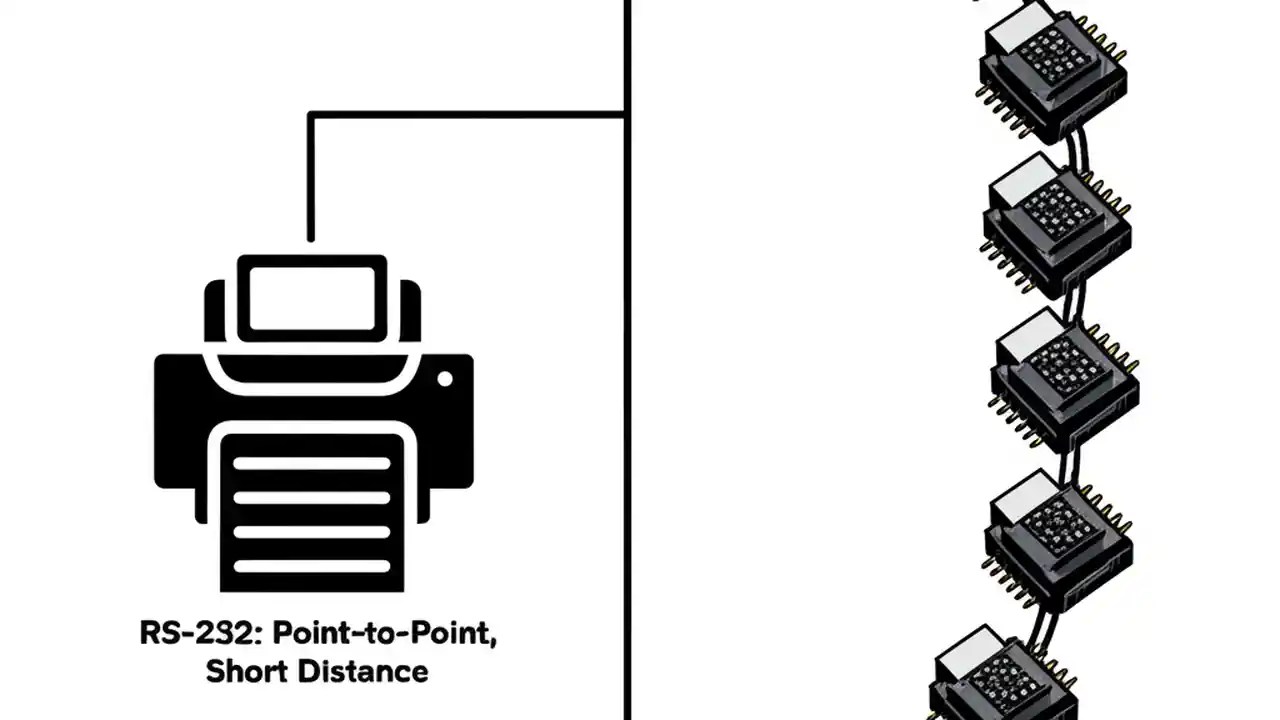 RS-232: Point-to-Point, Short Distance