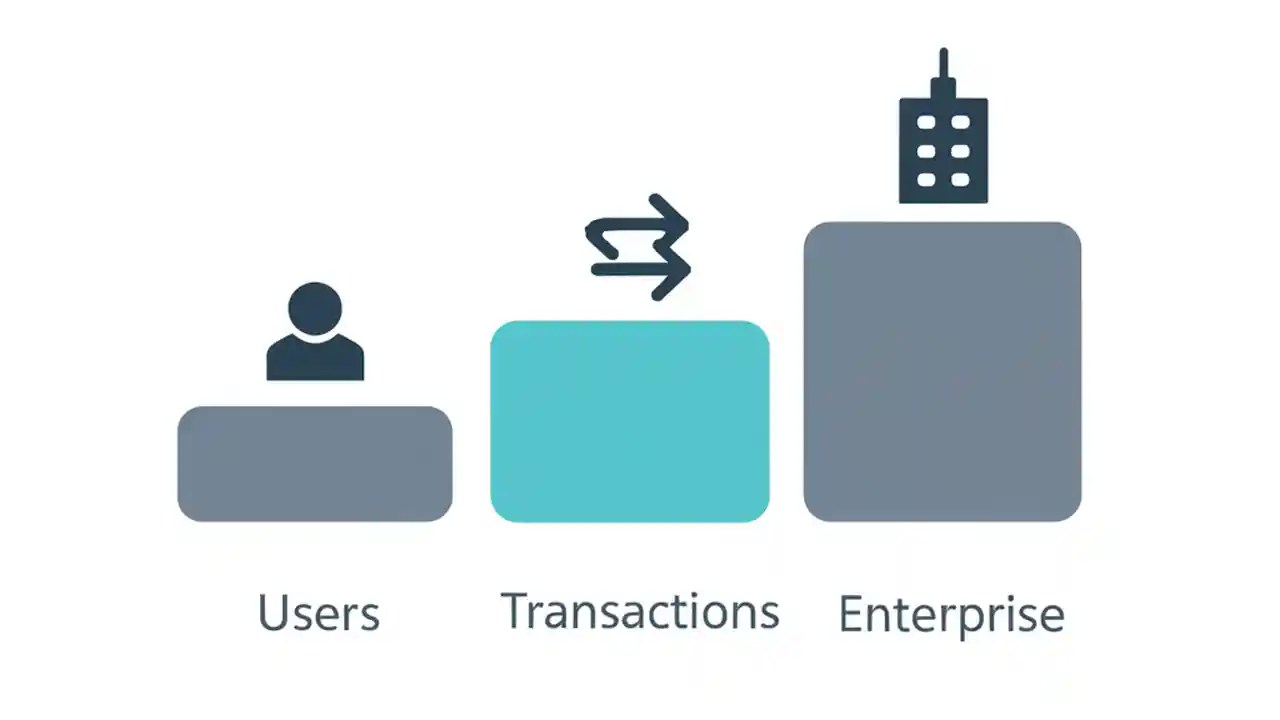 Users Transactions Enterprise