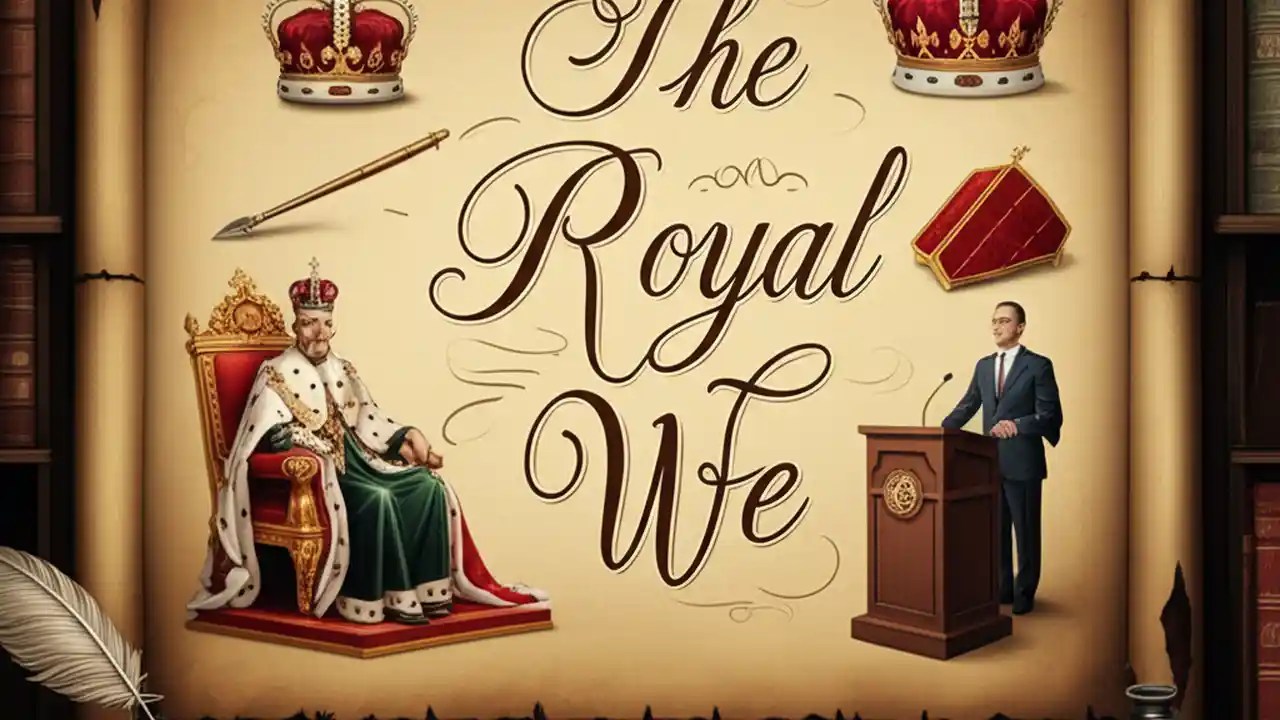 The Royal We