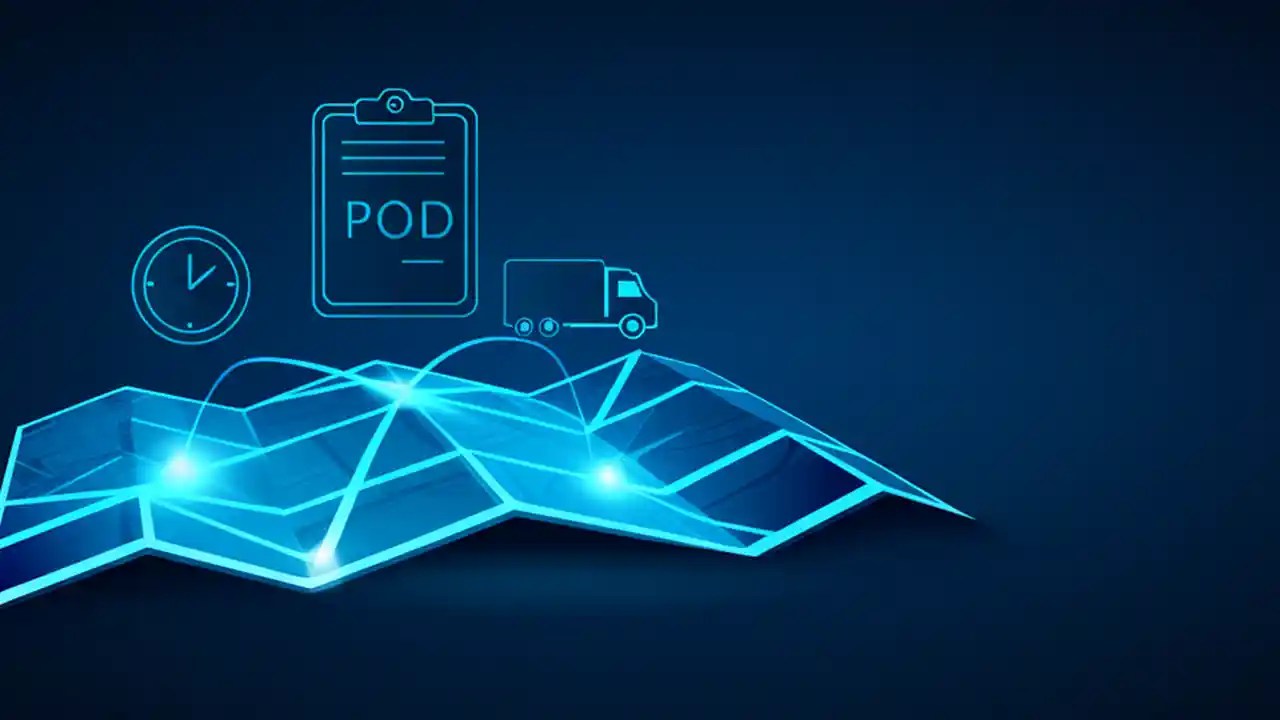 POD