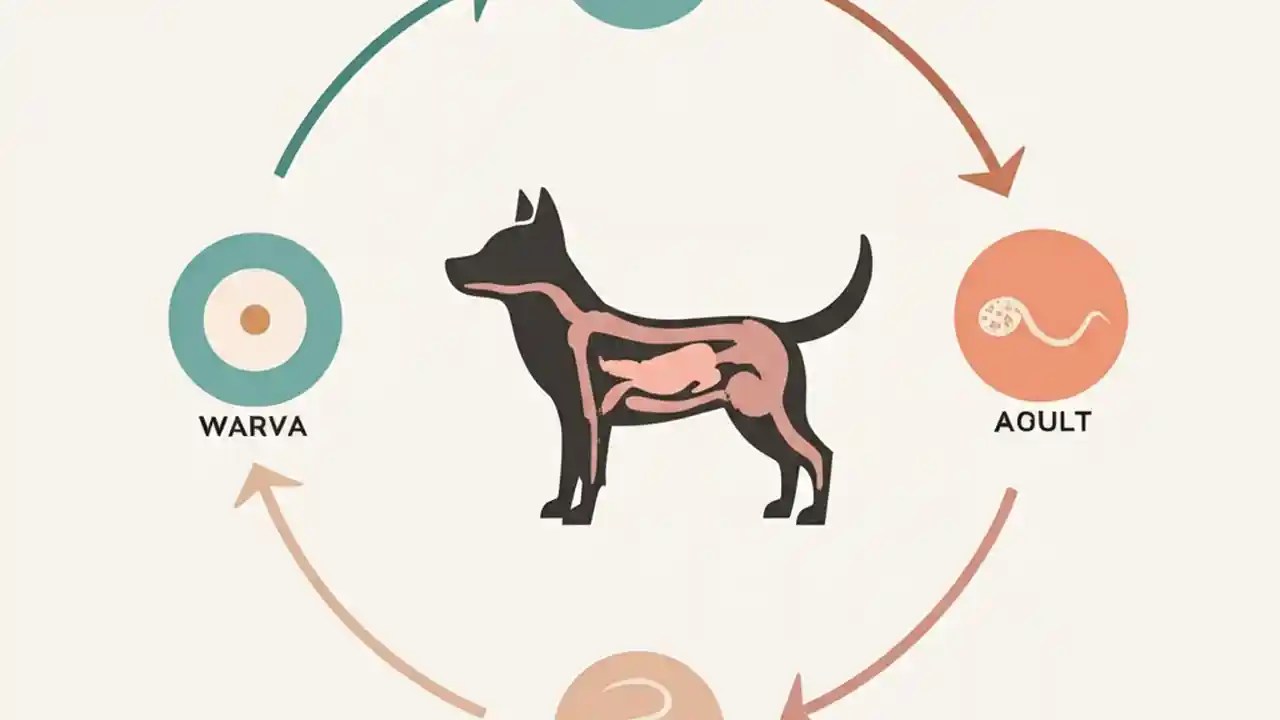 WARVA

AOULT