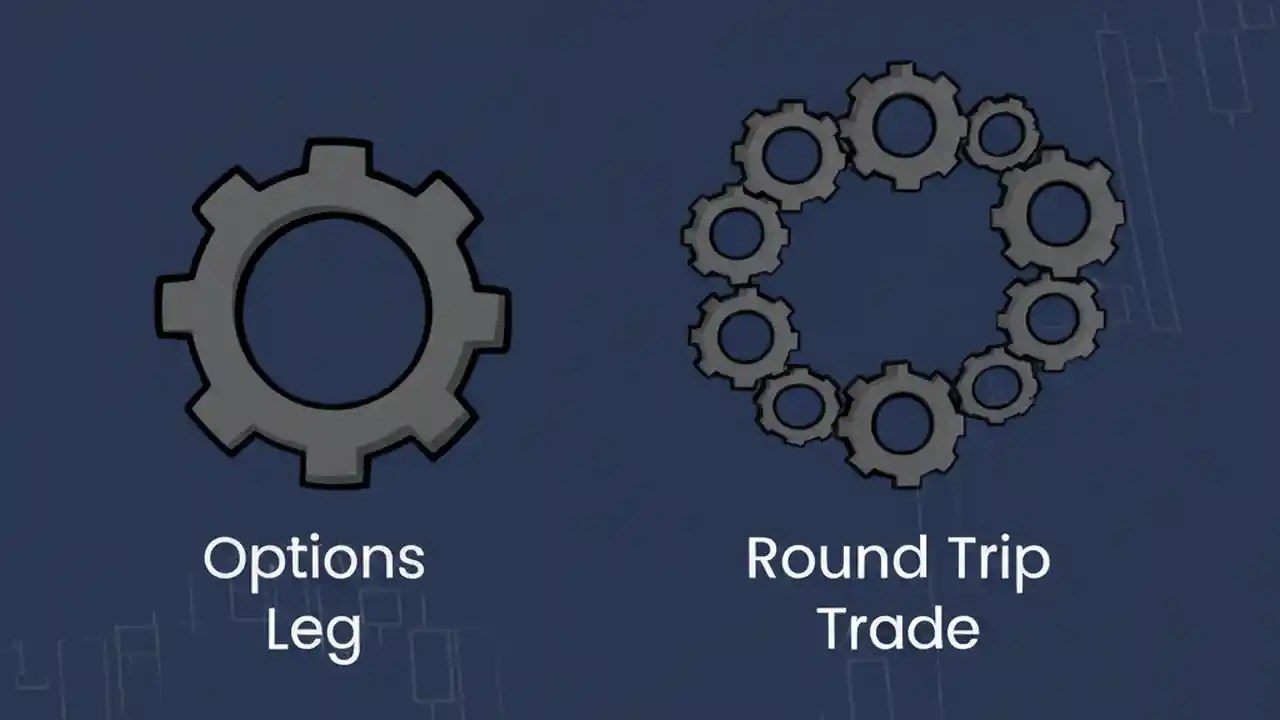 Options
Leg

Round Trip
Trade