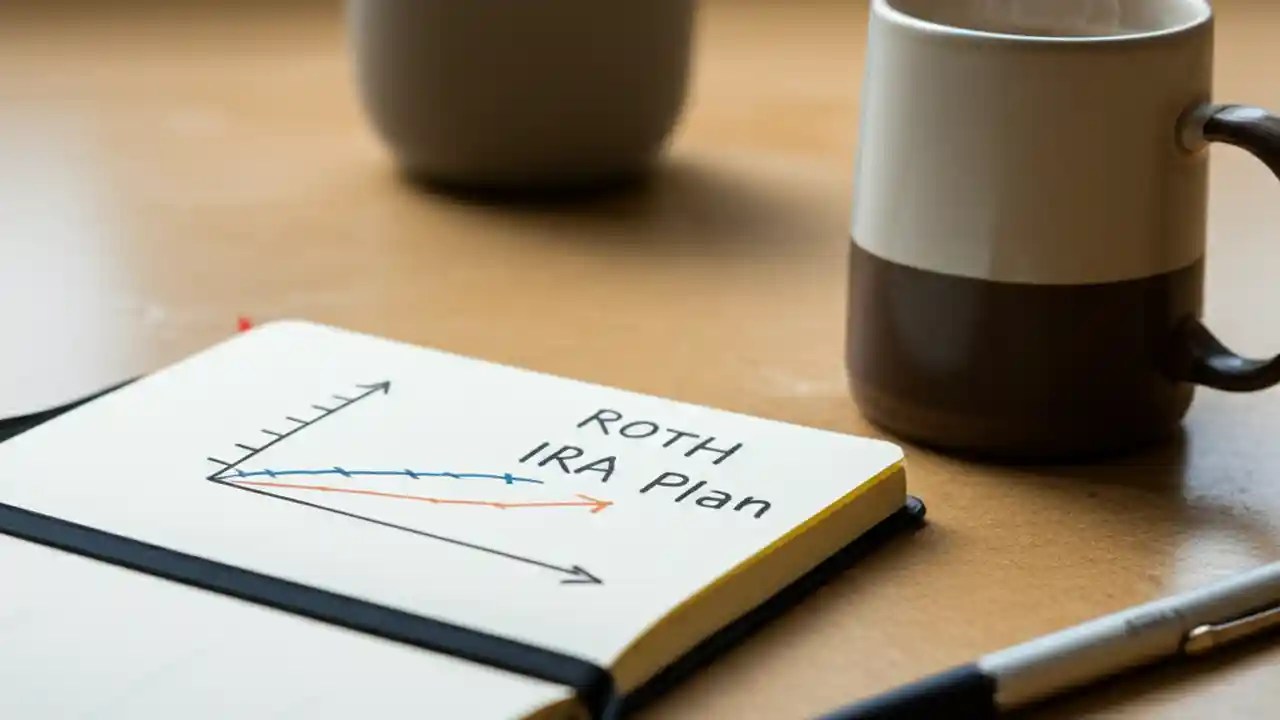 ROTH
IRA Plan