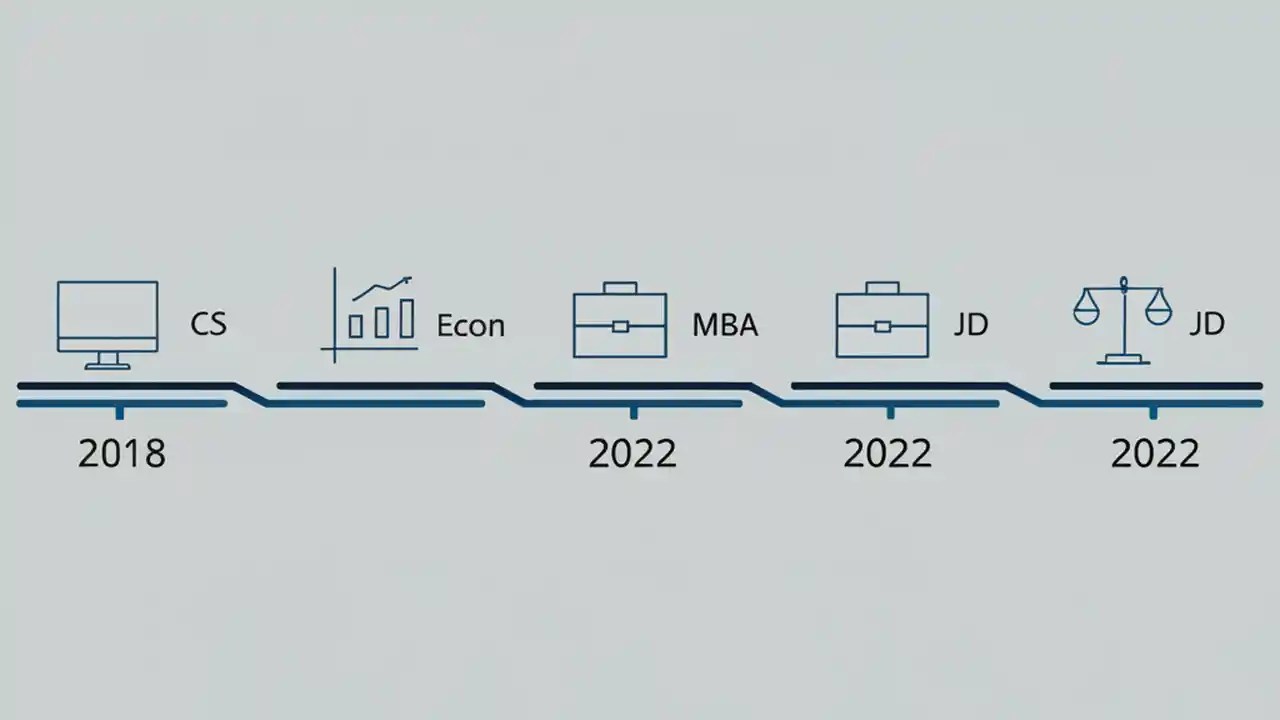 CS

Econ

MBA

JD

JD

2018

2022

2022

2022