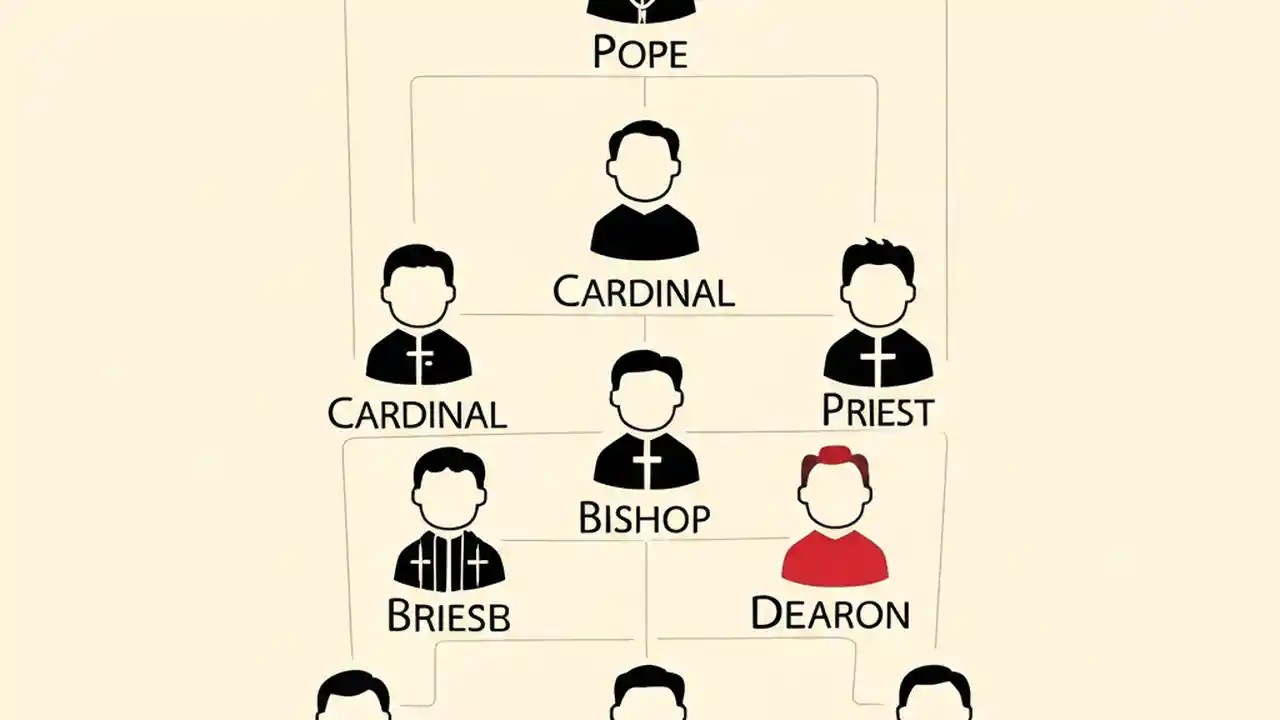 POPE

CARDINAL

CARDINAL

PRIEST

BISHOP

BRIESB

DEARON