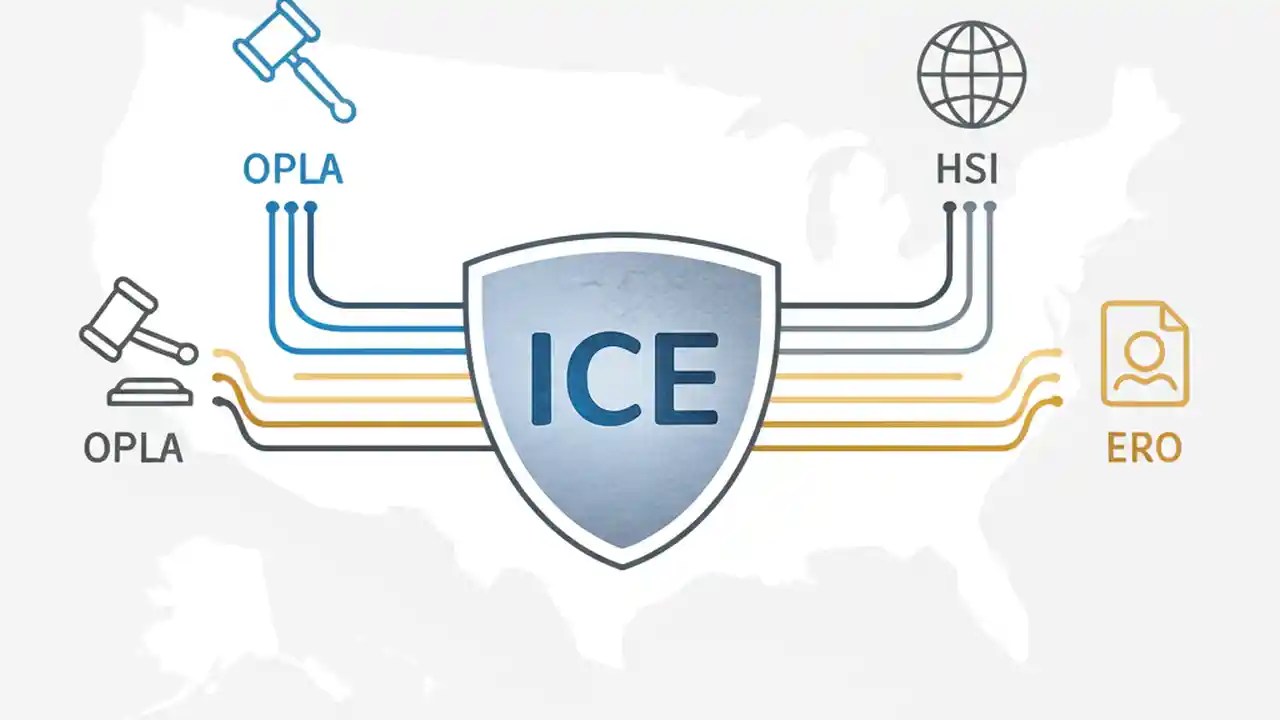 OPLA

HSI

ICE

OPLA

ERO