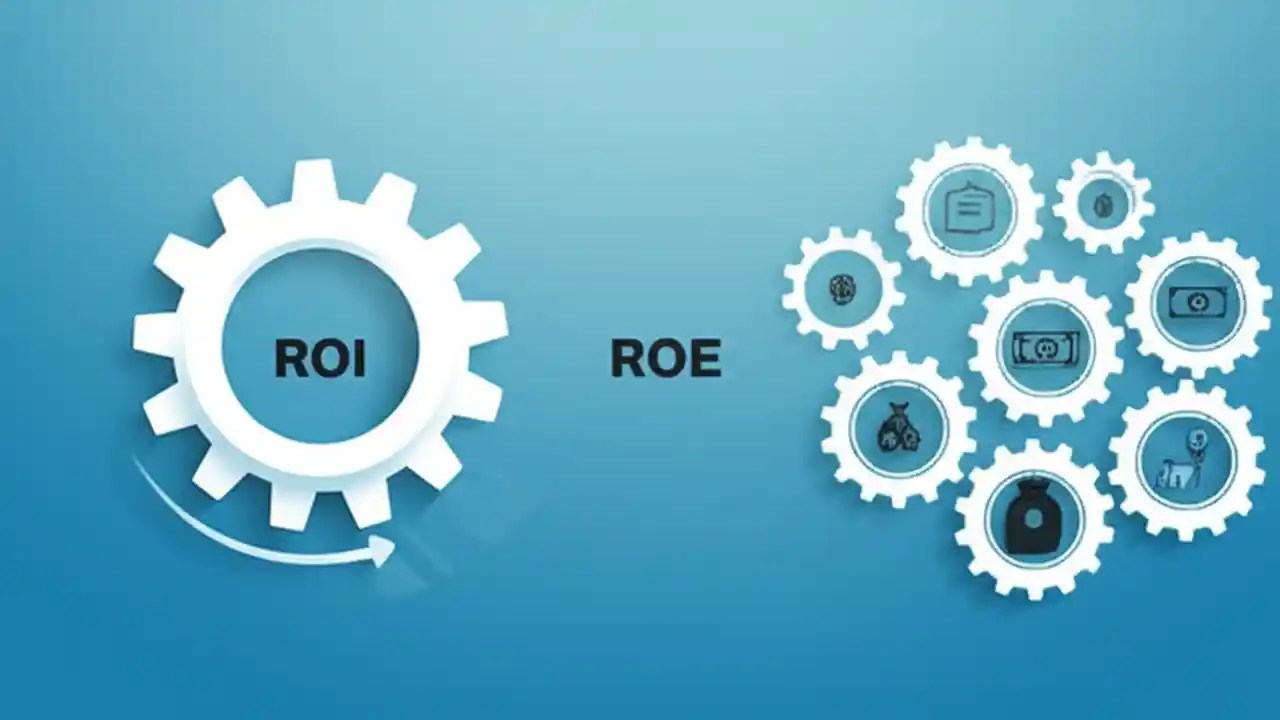 ROI

ROE