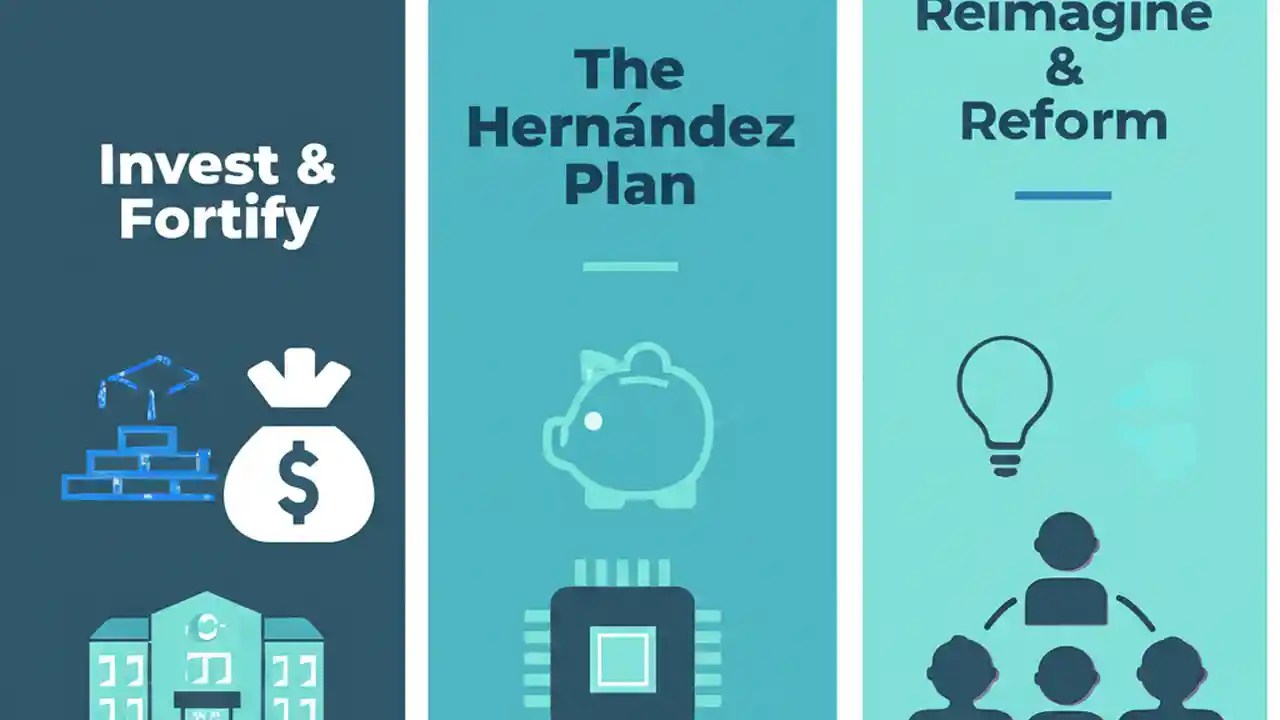 Invest & Fortify

$

The Hernández Plan

Reimagine & Reform