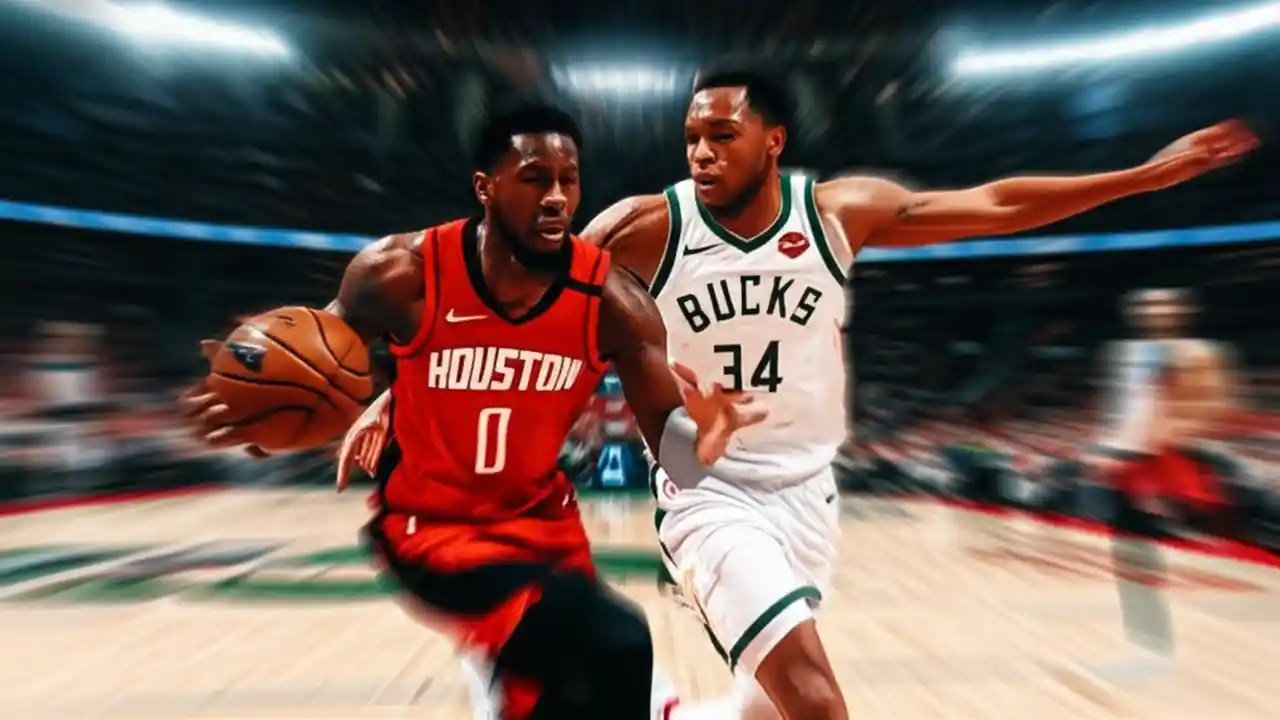 HOUSTON
0

BUCKS
34