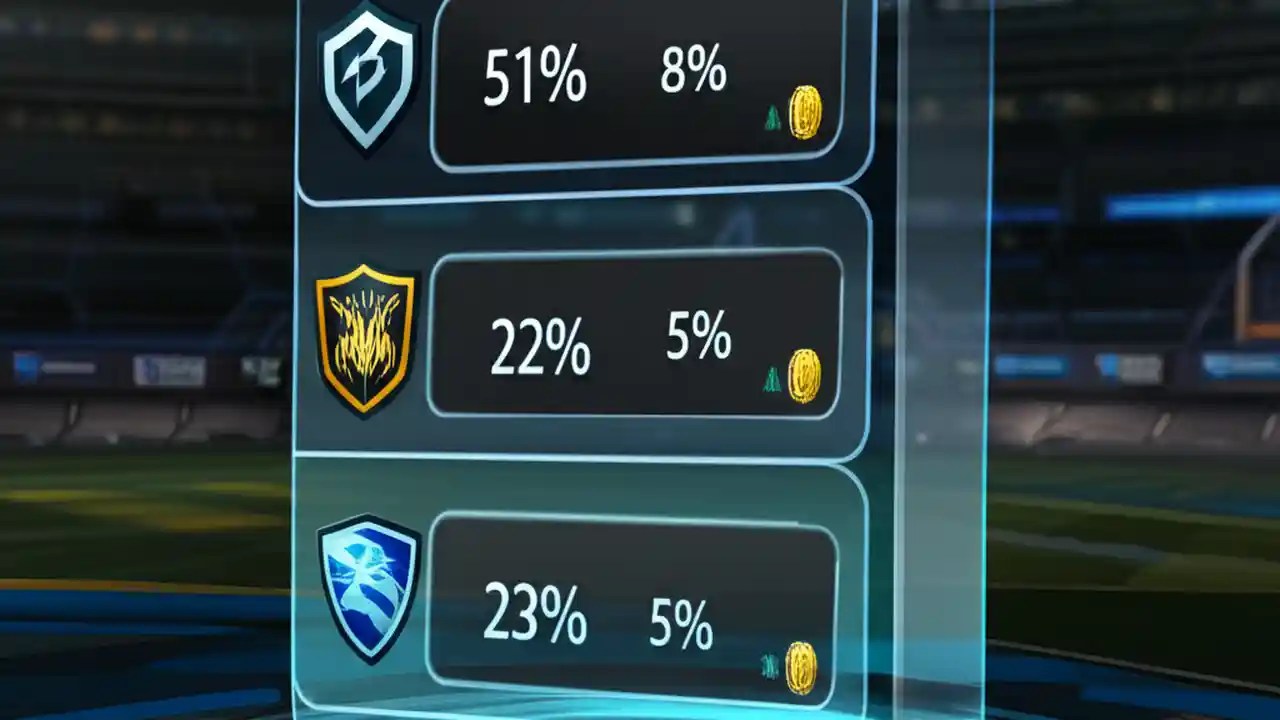 51% 8%

22% 5%

23% 5%