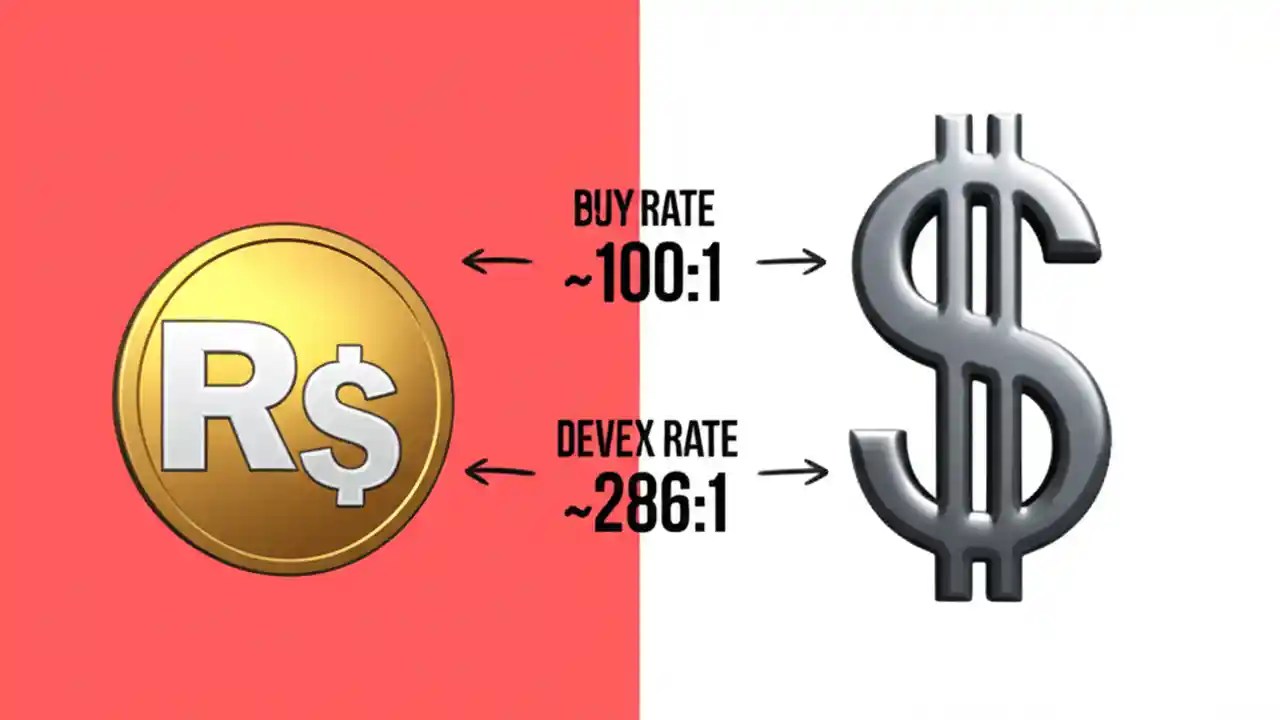 R$

BUY RATE
~100:1

DEVEX RATE
~286:1

$